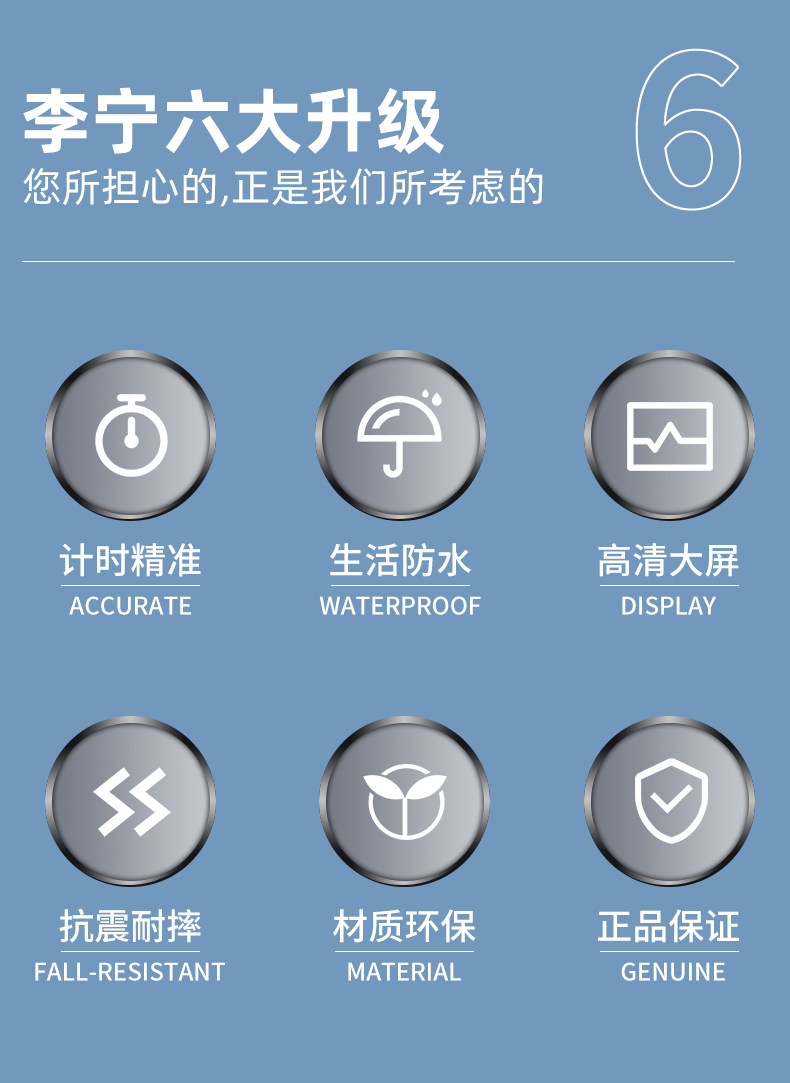 李宁六大升级

您所担心的,正是我们所考虑的

6

计时精准
ACCURATE

生活防水
WATERPROOF

高清大屏
DISPLAY

抗震耐摔
FALL-RESISTANT

材质环保
MATERIAL

正品保证
GENUINE