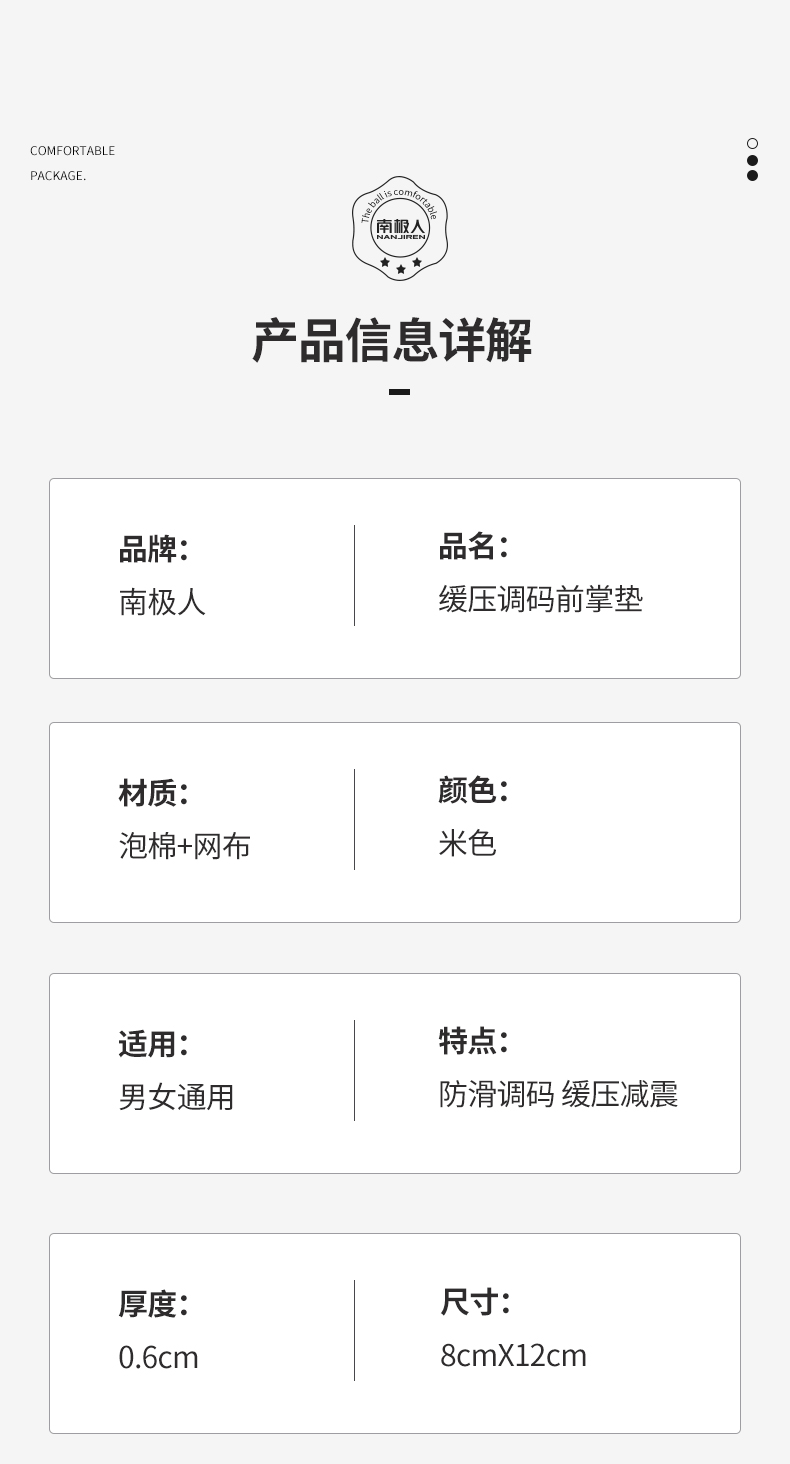 COMFORTABLE
PACKAGE.

The ball is comfortable
南极人
NANJIREN

产品信息详解

品牌:
南极人

品名:
缓压调码前掌垫

材质:
泡棉+网布

颜色:
米色

适用:
男女通用

特点:
防滑调码 缓压减震

厚度:
0.6cm

尺寸:
8cmX12cm