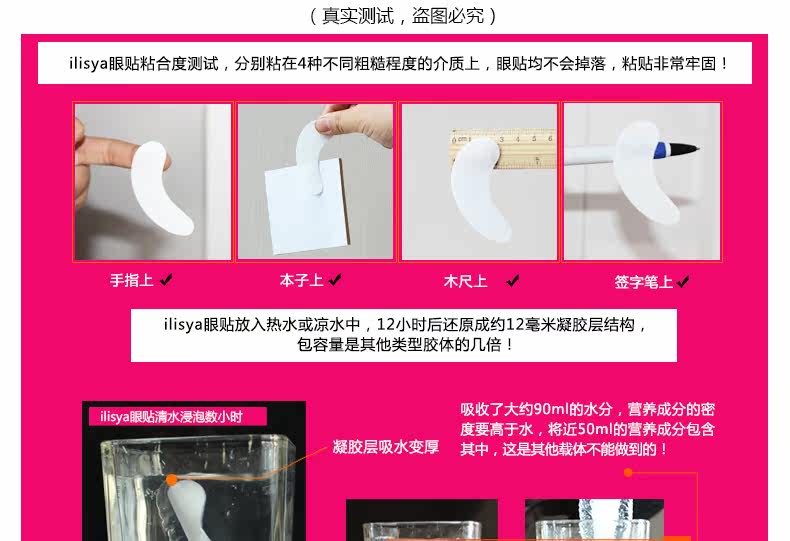 （真实测试，盗图必究）

ilisya眼贴粘合度测试，分别粘在4种不同粗糙程度的介质上，眼贴均不会掉落，粘贴非常牢固！

手指上 ✔

本子上 ✔

木尺上 ✔

签字笔上 ✔

ilisya眼贴放入热水或凉水中，12小时后还原成约12毫米凝胶层结构，包容量是其他类型胶体的几倍！

ilisya眼贴清水浸泡数小时

凝胶层吸水变厚

吸收了大约90ml的水分，营养成分的密度要高于水，将近50ml的营养成分包含其中，这是其他载体不能做到的！