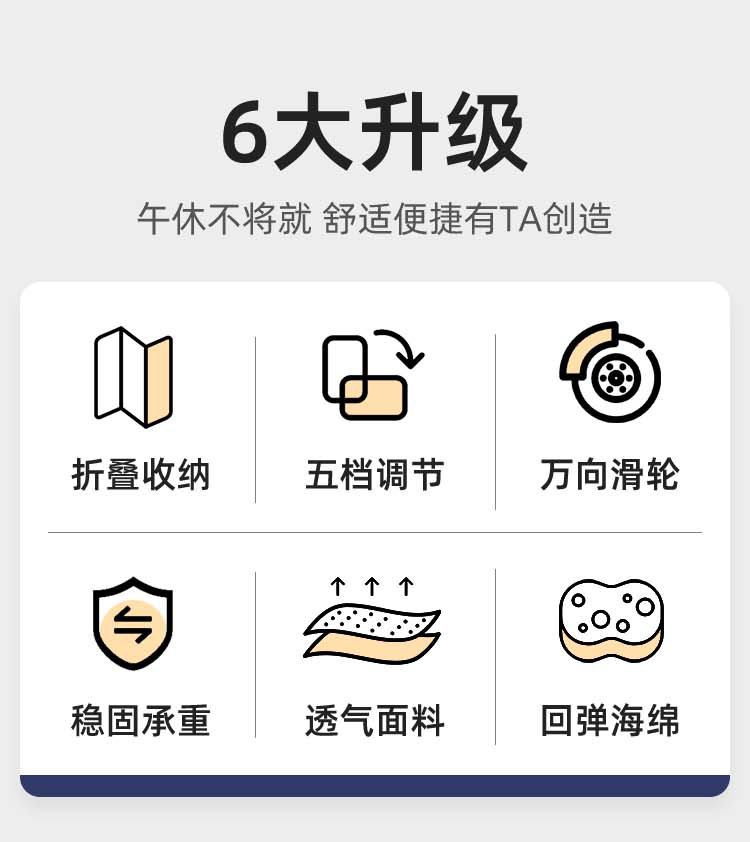 6大升级

午休不将就 舒适便捷有TA创造

折叠收纳

五档调节

万向滑轮

稳固承重

透气面料

回弹海绵