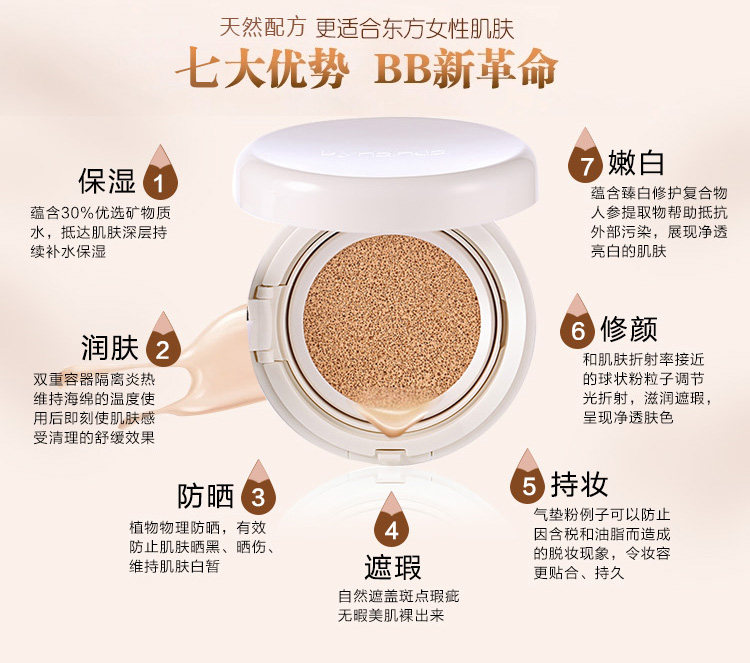 天然配方 更适合东方女性肌肤
七大优势 BB新革命

保湿 1
蕴含30%优选矿物质水，抵达肌肤深层持续补水保湿

润肤 2
双重容器隔离炎热维持海绵的温度使用后即刻使肌肤感受清理的舒缓效果

防晒 3
植物物理防晒，有效防止肌肤晒黑、晒伤、维持肌肤白皙

4
遮瑕
自然遮盖斑点瑕疵无暇美肌裸出来

5 持妆
气垫粉例子可以防止因含税和油脂而造成的脱妆现象，令妆容更贴合、持久

6 修颜
和肌肤折射率接近的球状粉粒子调节光折射，滋润遮瑕，呈现净透肤色

7 嫩白
蕴含臻白修护复合物人参提取物帮助抵抗外部污染，展现净透亮白的肌肤