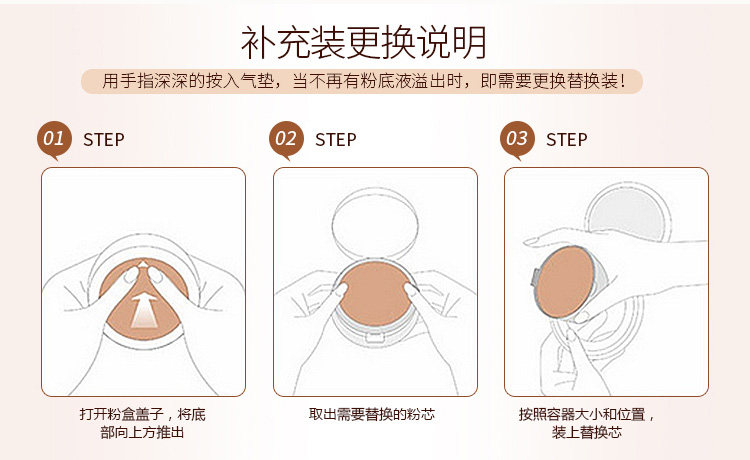 补充装更换说明

用手指深深的按入气垫，当不再有粉底液溢出时，即需要更换替换装！

01 STEP

打开粉盒盖子，将底部向上方推出

02 STEP

取出需要替换的粉芯

03 STEP

按照容器大小和位置，装上替换芯