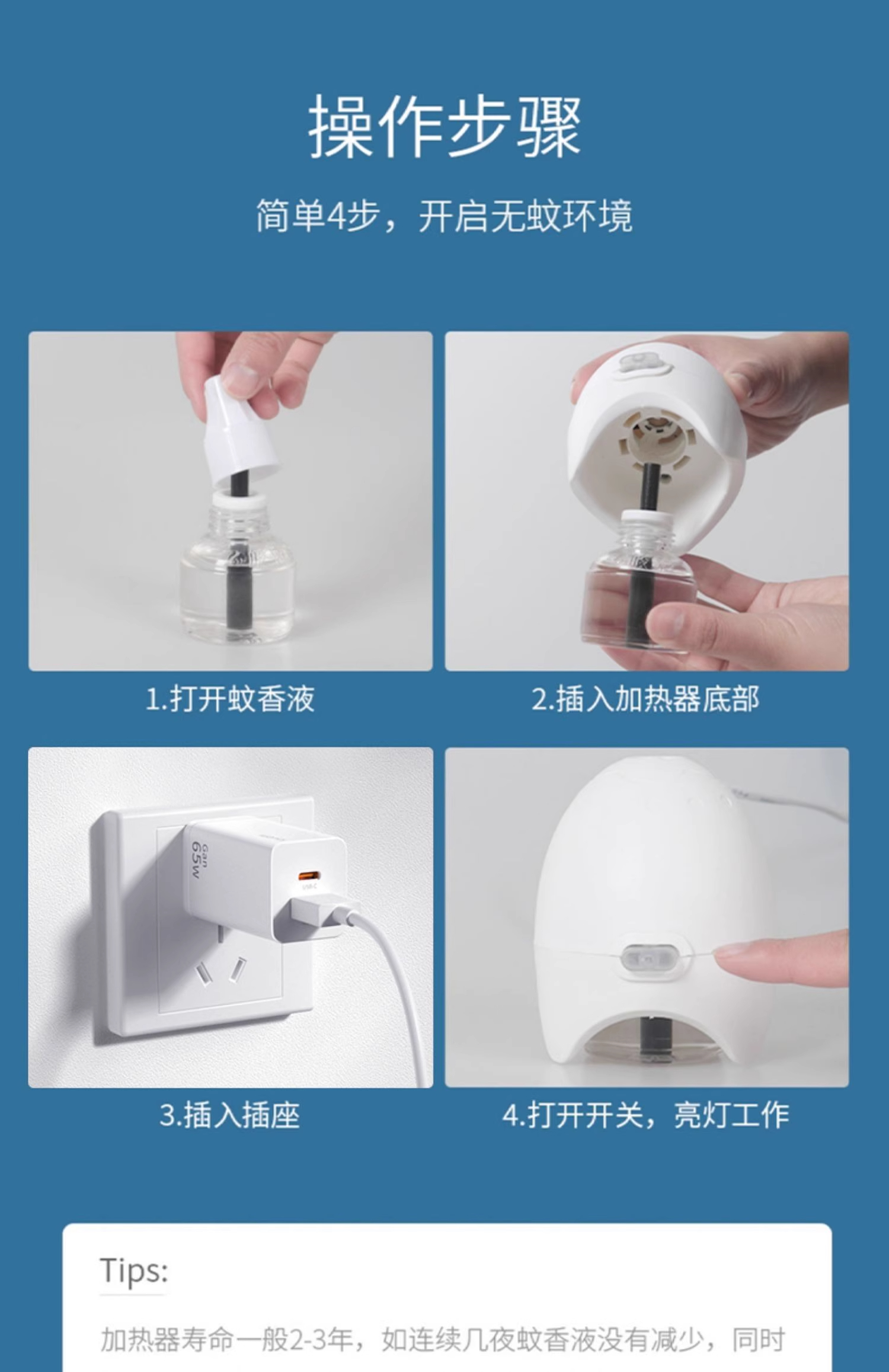 操作步骤

简单4步，开启无蚊环境

1.打开蚊香液

2.插入加热器底部

Gan
65W
USB-C

3.插入插座

4.打开开关，亮灯工作

Tips:

加热器寿命一般2-3年，如连续几夜蚊香液没有减少，同时