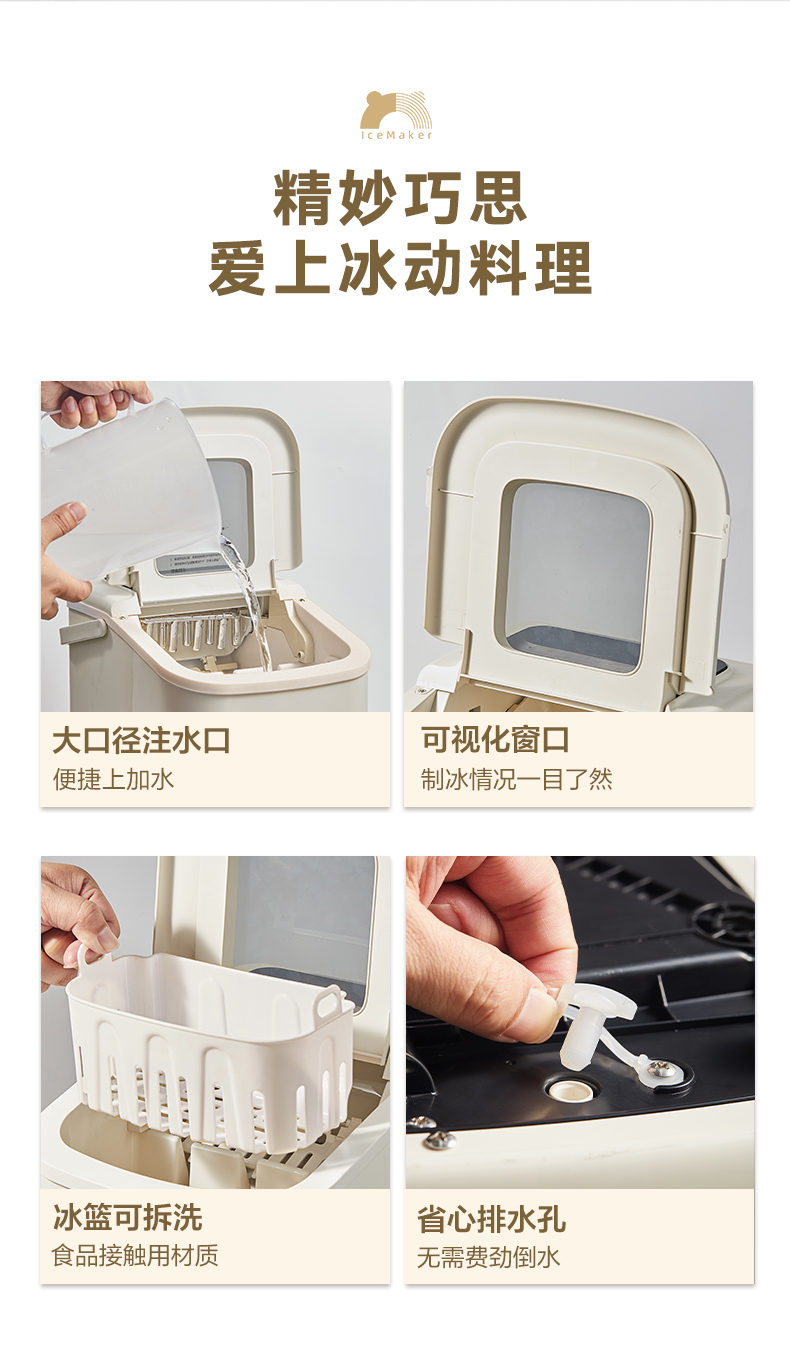 IceMaker

精妙巧思
爱上冰动料理

大口径注水口
便捷上加水

可视化窗口
制冰情况一目了然

冰篮可拆洗
食品接触用材质

省心排水孔
无需费劲倒水