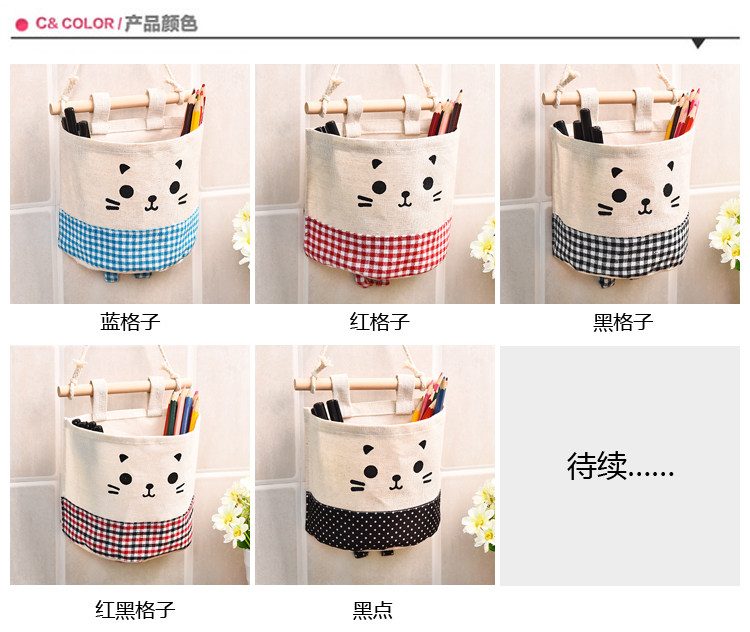 C& COLOR / 产品颜色

蓝格子

红格子

黑格子

红黑格子

黑点

待续......