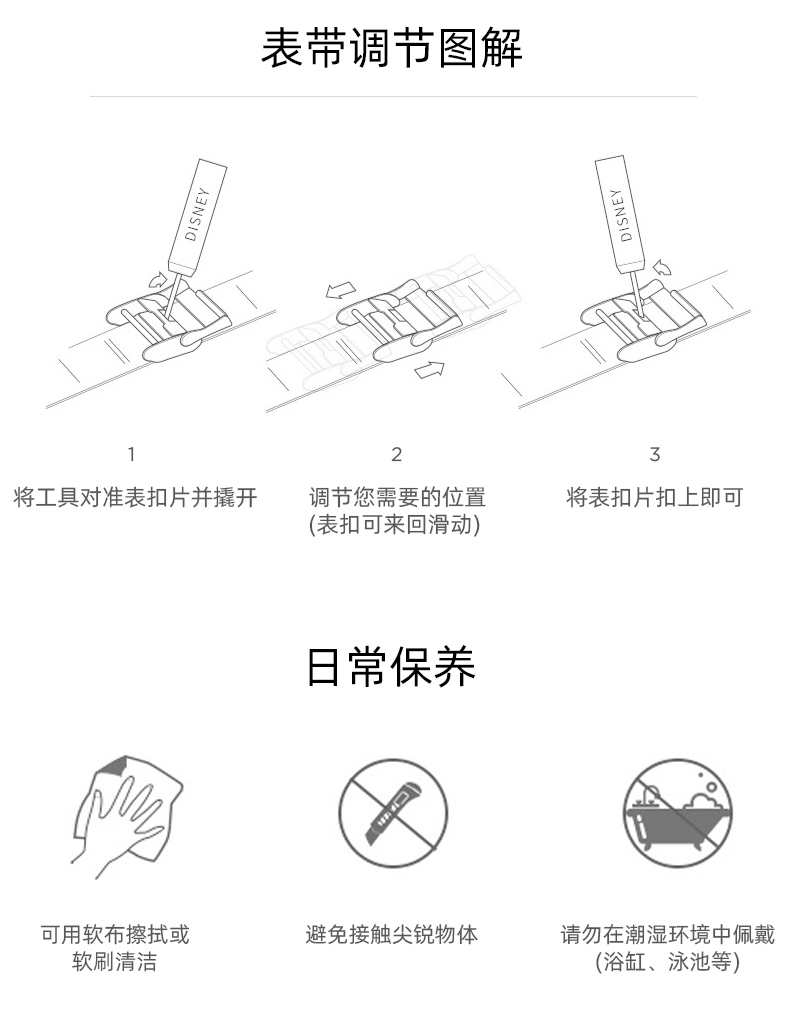 表带调节图解

DISNEY

DISNEY

1
将工具对准表扣片并撬开

2
调节您需要的位置
(表扣可来回滑动)

3
将表扣片扣上即可

日常保养

可用软布擦拭或
软刷清洁

避免接触尖锐物体

请勿在潮湿环境中佩戴
(浴缸、泳池等)