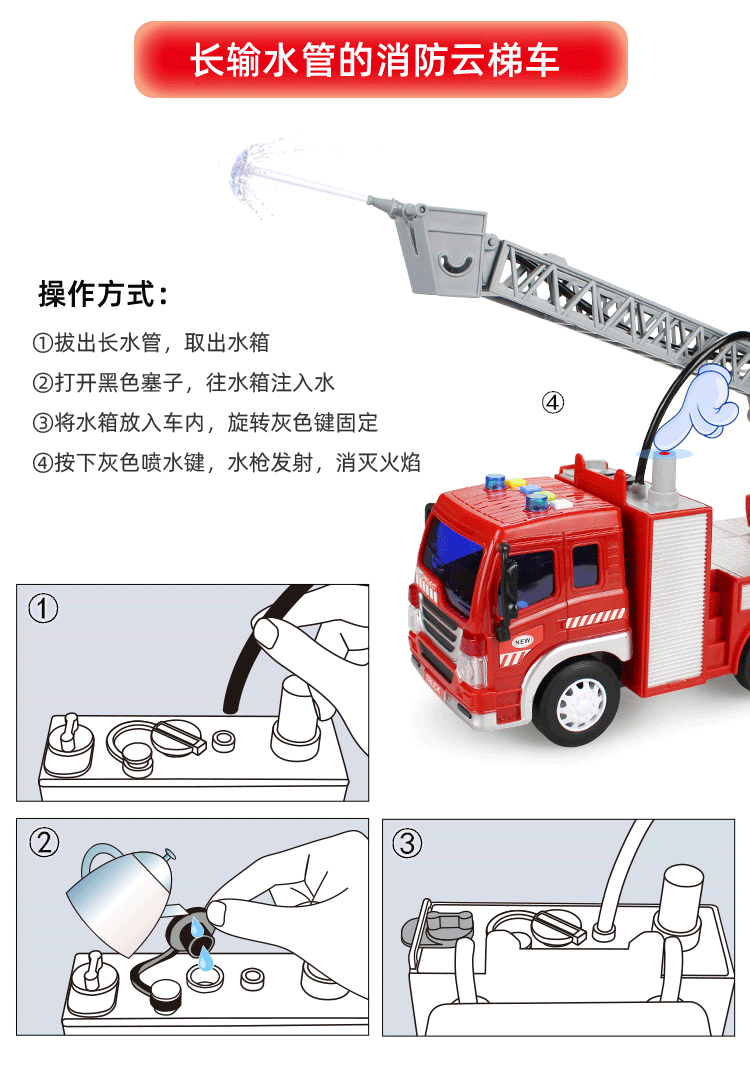 长输水管的消防云梯车

操作方式：

①拔出长水管，取出水箱

②打开黑色塞子，往水箱注入水

③将水箱放入车内，旋转灰色键固定

④按下灰色喷水键，水枪发射，消灭火焰

④

NEW

①

②

③