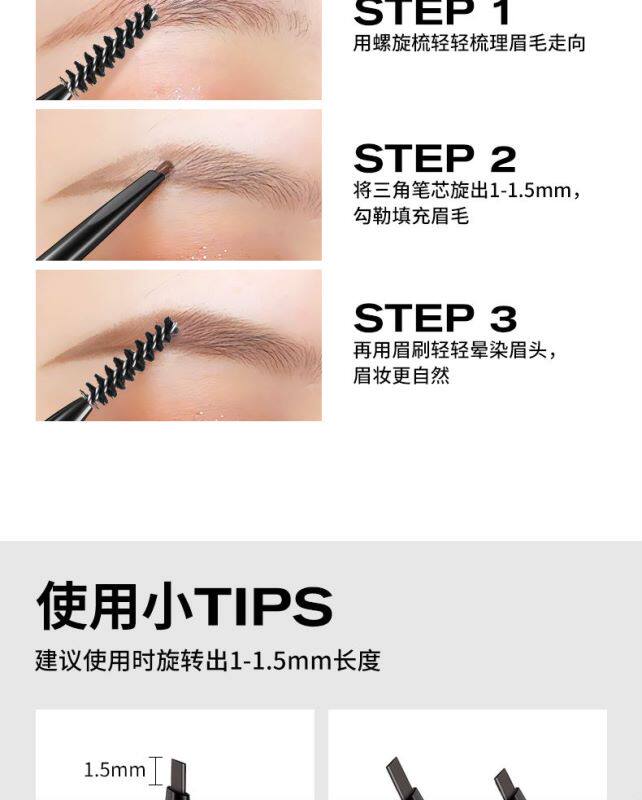 STEP 1
用螺旋梳轻轻梳理眉毛走向

STEP 2
将三角笔芯旋出1-1.5mm，勾勒填充眉毛

STEP 3
再用眉刷轻轻晕染眉头，眉妆更自然

使用小TIPS

建议使用时旋转出1-1.5mm长度

1.5mm