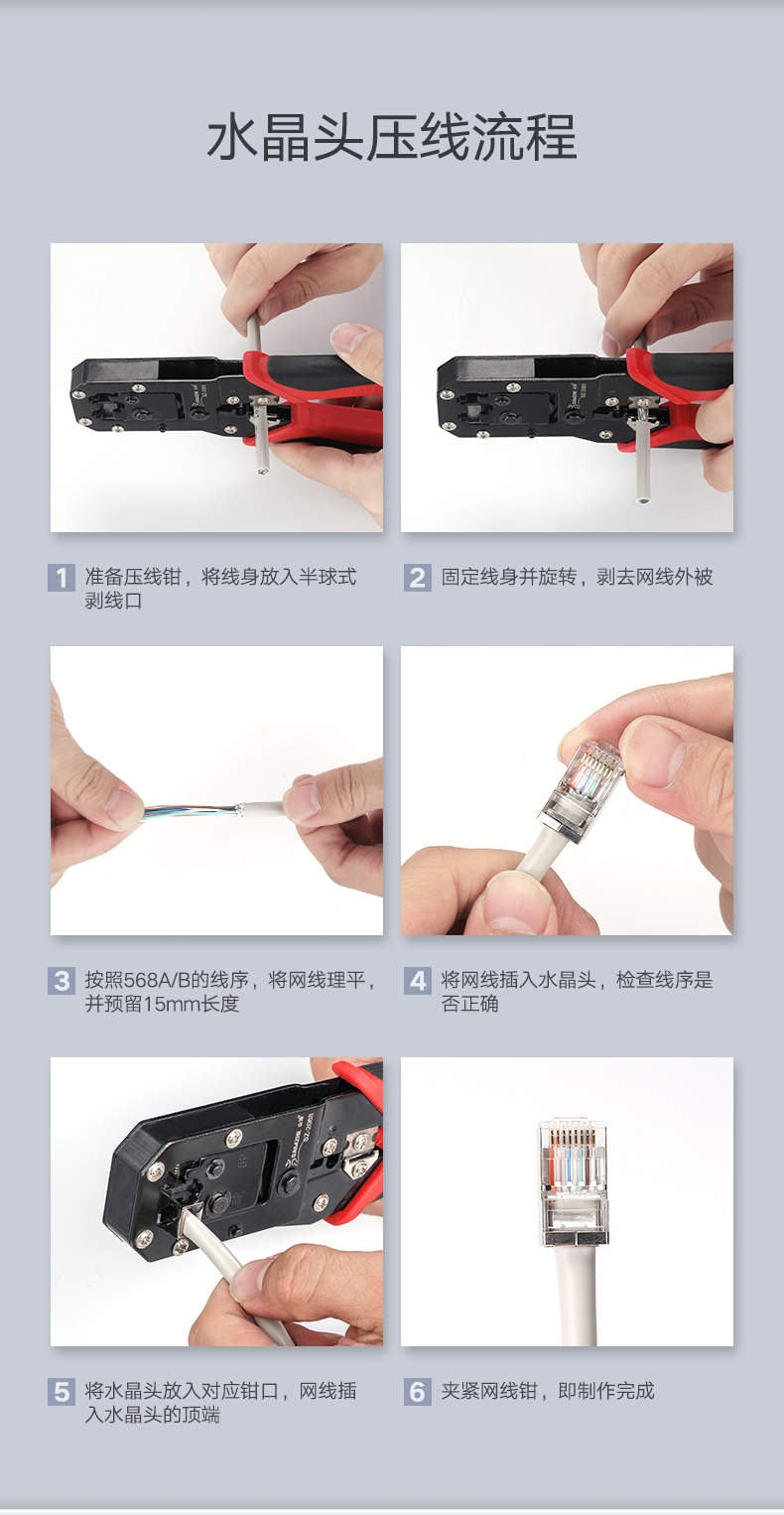 水晶头压线流程

1 准备压线钳，将线身放入半球式剥线口

2 固定线身并旋转，剥去网线外被

3 按照568A/B的线序，将网线理平，并预留15mm长度

4 将网线插入水晶头，检查线序是否正确

5 将水晶头放入对应钳口，网线插入水晶头的顶端

6 夹紧网线钳，即制作完成