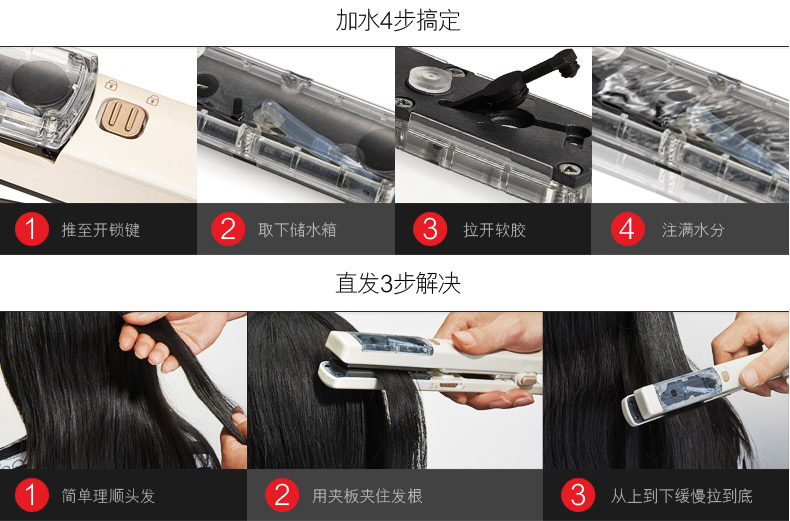 加水4步搞定

1 推至开锁键

2 取下储水箱

3 拉开软胶

4 注满水分

直发3步解决

1 简单理顺头发

2 用夹板夹住发根

3 从上到下缓慢拉到底