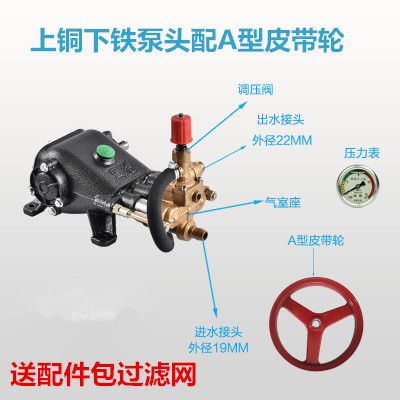 上铜下铁泵头配A型皮带轮

调压阀

出水接头
外径22MM

压力表

气室座

A型皮带轮

进水接头
外径19MM

送配件包过滤网