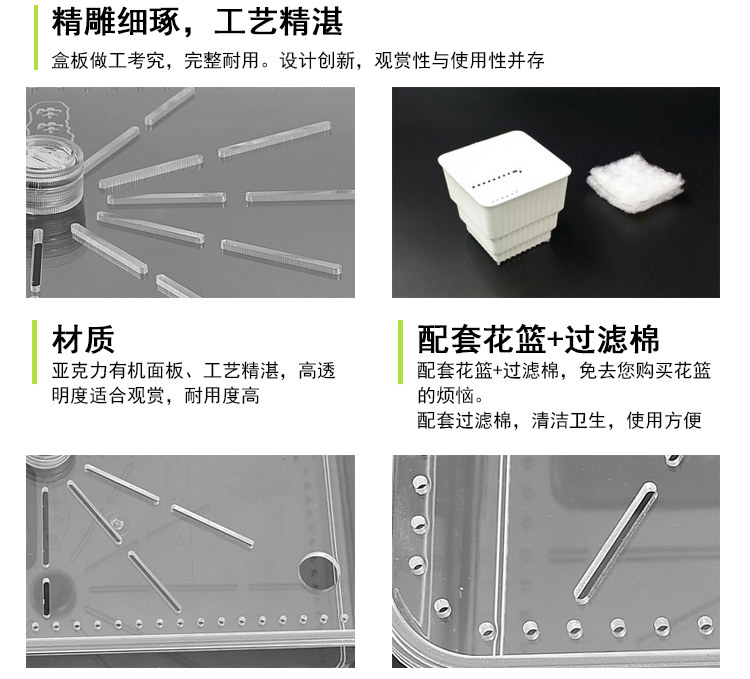 精雕细琢，工艺精湛

盒板做工考究，完整耐用。设计创新，观赏性与使用性并存

材质

亚克力有机面板、工艺精湛，高透明度适合观赏，耐用度高

配套花篮+过滤棉

配套花篮+过滤棉，免去您购买花篮的烦恼。

配套过滤棉，清洁卫生，使用方便