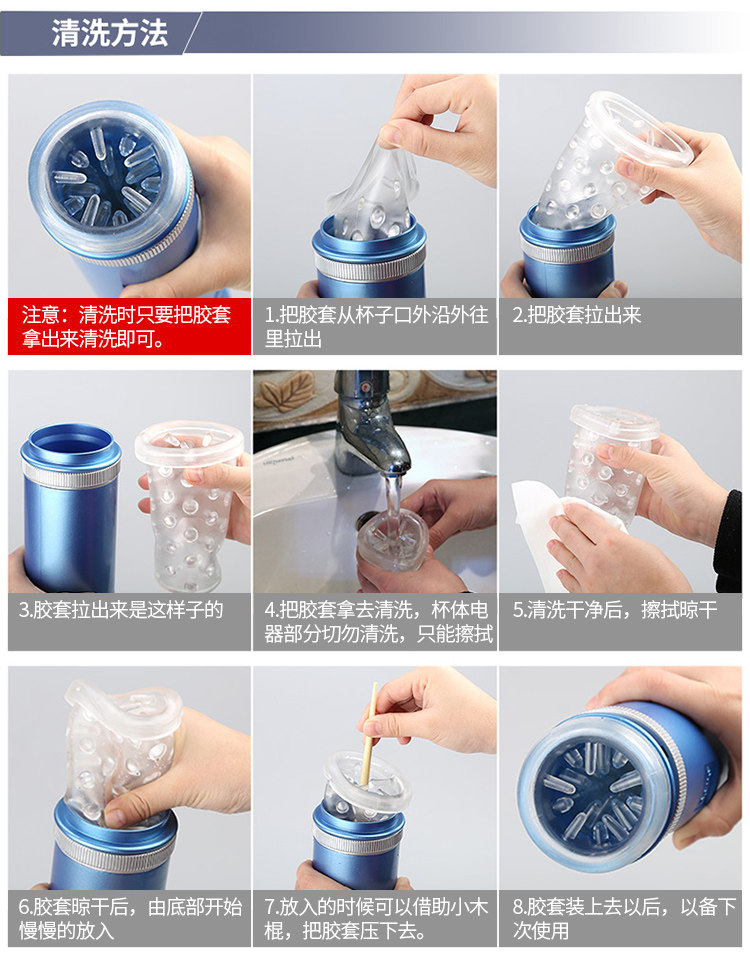 清洗方法

注意：清洗时只要把胶套拿出来清洗即可。

1.把胶套从杯子口外沿外往里拉出

2.把胶套拉出来

3.胶套拉出来是这样子的

4.把胶套拿去清洗，杯体电器部分切勿清洗，只能擦拭

5.清洗干净后，擦拭晾干

6.胶套晾干后，由底部开始慢慢的放入

7.放入的时候可以借助小木棍，把胶套压下去。

8.胶套装上去以后，以备下次使用