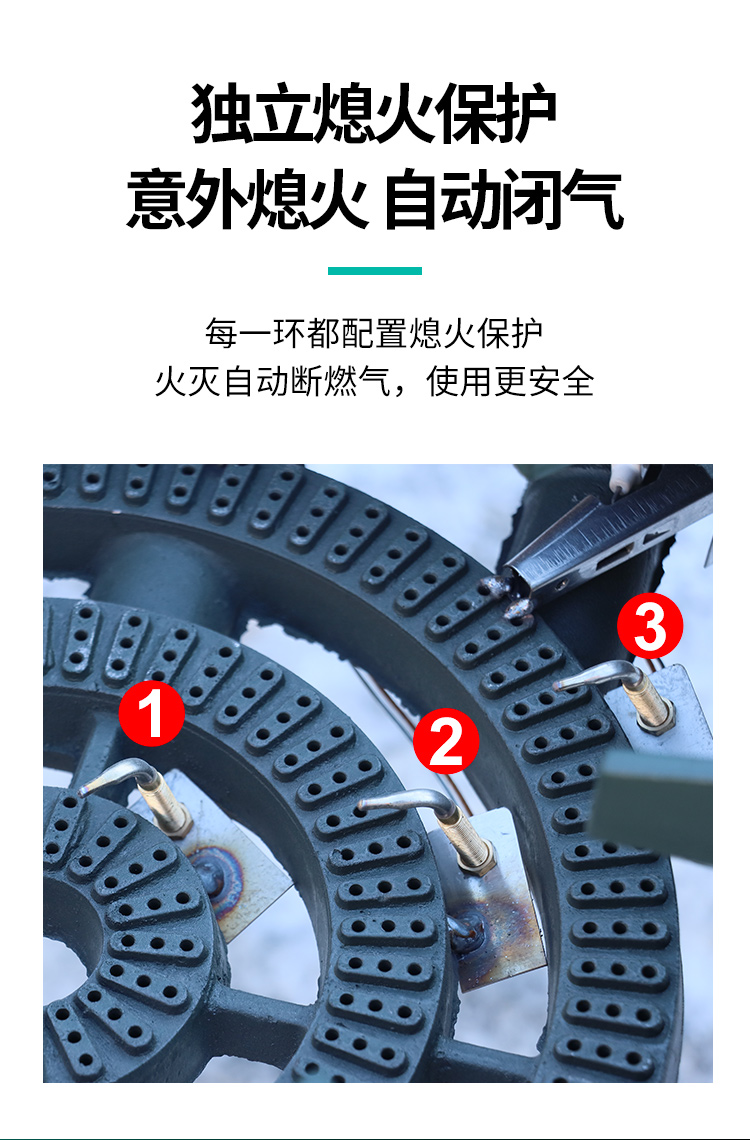 独立熄火保护
意外熄火 自动闭气

每一环都配置熄火保护
火灭自动断燃气，使用更安全

1

2

3