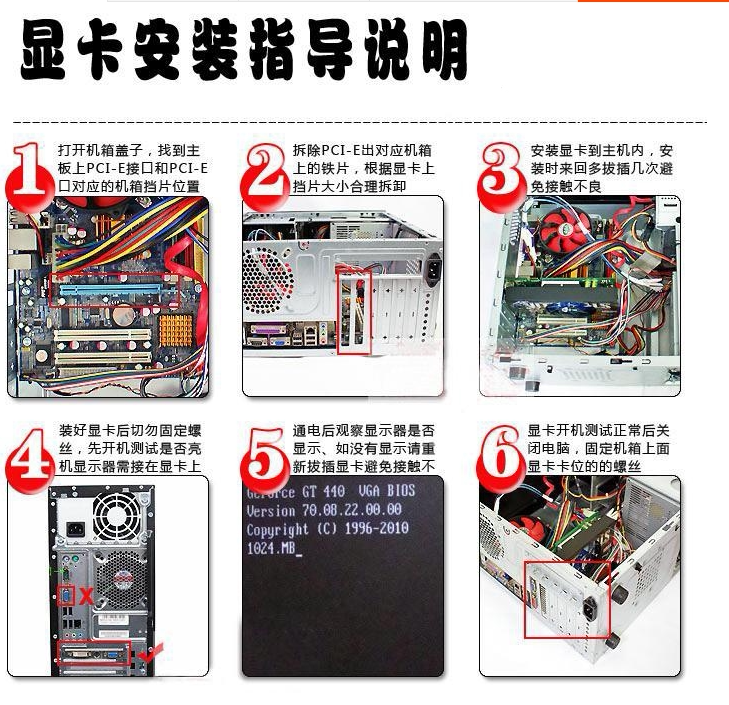 显卡安装指导说明

1
打开机箱盖子，找到主板上PCI-E接口和PCI-E口对应的机箱挡片位置

2
拆除PCI-E出对应机箱上的铁片，根据显卡上挡片大小合理拆卸

3
安装显卡到主机内，安装时来回多拔插几次避免接触不良

4
装好显卡后切勿固定螺丝，先开机测试是否亮机显示器需接在显卡上

X

5
通电后观察显示器是否显示、如没有显示请重新拔插显卡避免接触不

GeForce GT 440 VGA BIOS
Version 70.08.22.00.00
Copyright (C) 1996-2010
1024.MB_

6
显卡开机测试正常后关闭电脑，固定机箱上面显卡卡位的的螺丝