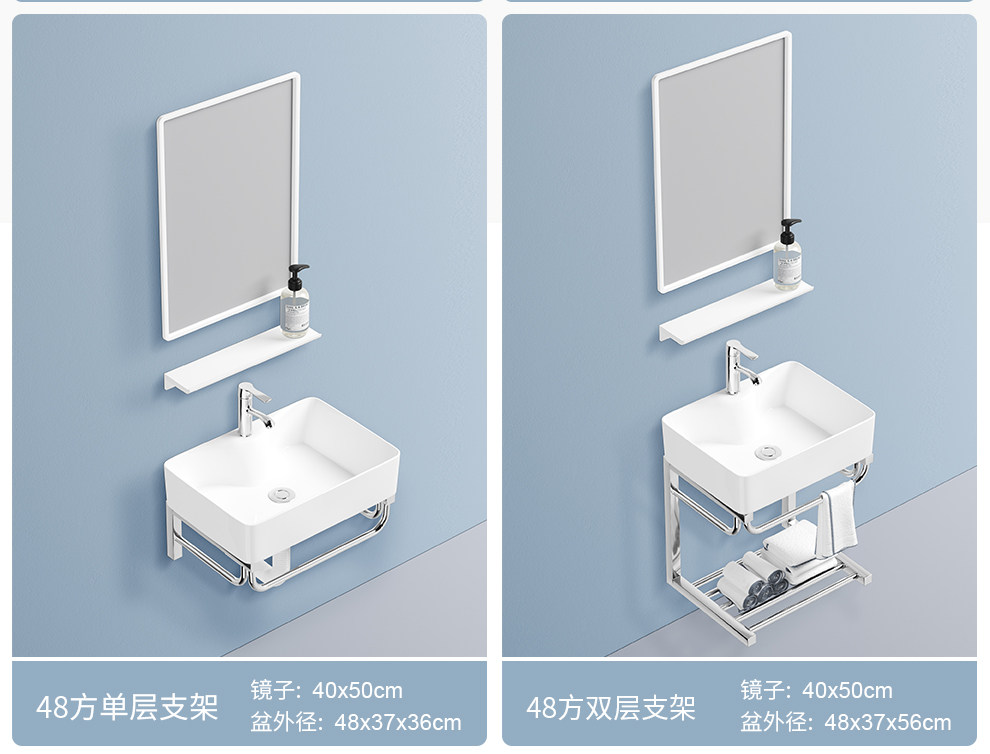 48方单层支架

镜子：40x50cm
盆外径：48x37x36cm

48方双层支架

镜子：40x50cm
盆外径：48x37x56cm