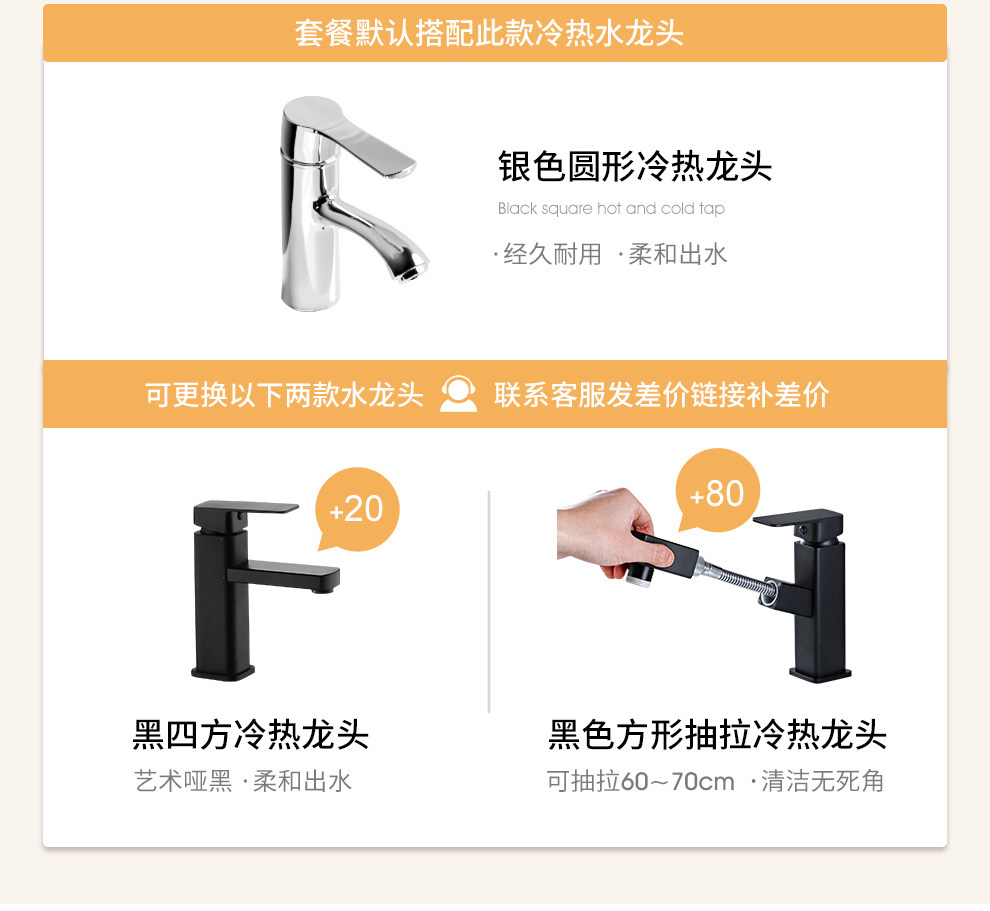 套餐默认搭配此款冷热水龙头

银色圆形冷热龙头

Black square hot and cold tap

·经久耐用 ·柔和出水

可更换以下两款水龙头 联系客服发差价链接补差价

+20

黑四方冷热龙头

艺术哑黑 ·柔和出水

+80

黑色方形抽拉冷热龙头

可抽拉60～70cm ·清洁无死角