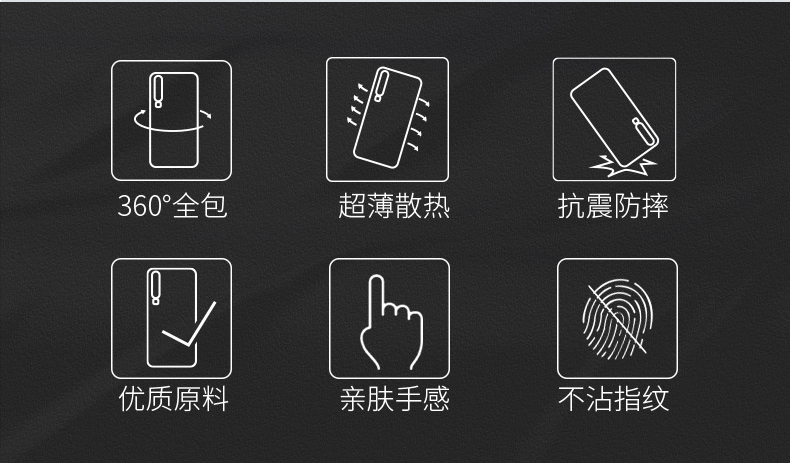 360°全包

超薄散热

抗震防摔

优质原料

亲肤手感

不沾指纹