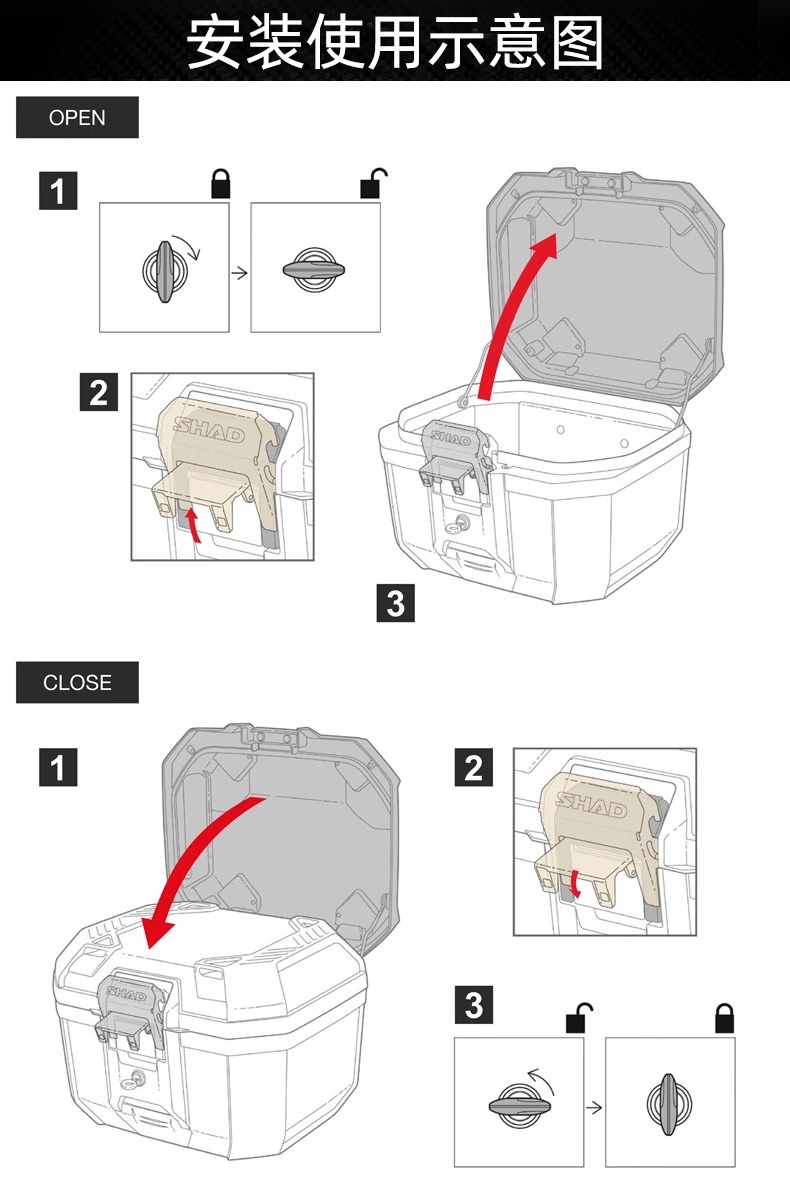 安装使用示意图

OPEN

1

2

SHAD

SHAD

3

CLOSE

1

SHAD

2

SHAD

3