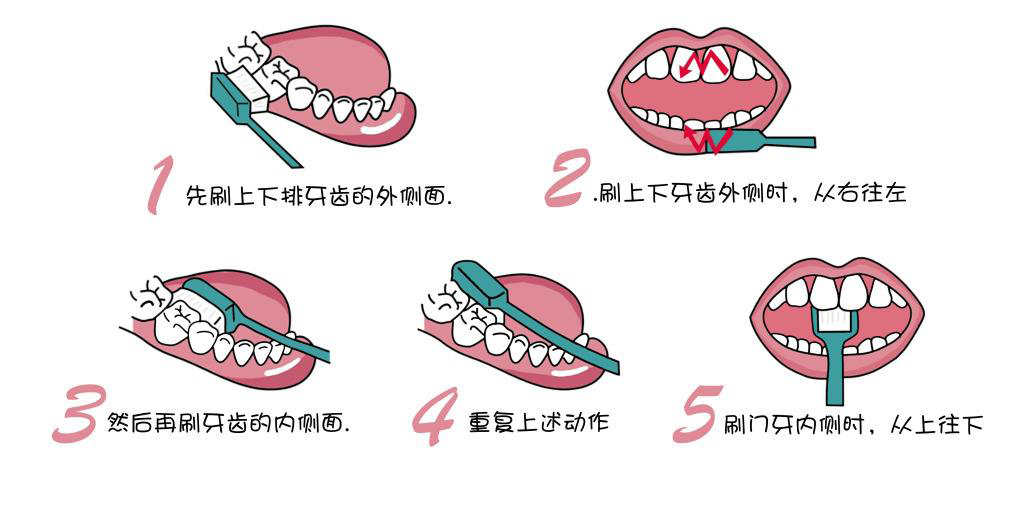 1 先刷上下排牙齿的外侧面.

2 .刷上下牙齿外侧时，从右往左

3 然后再刷牙齿的内侧面.

4 重复上述动作

5 刷门牙内侧时，从上往下