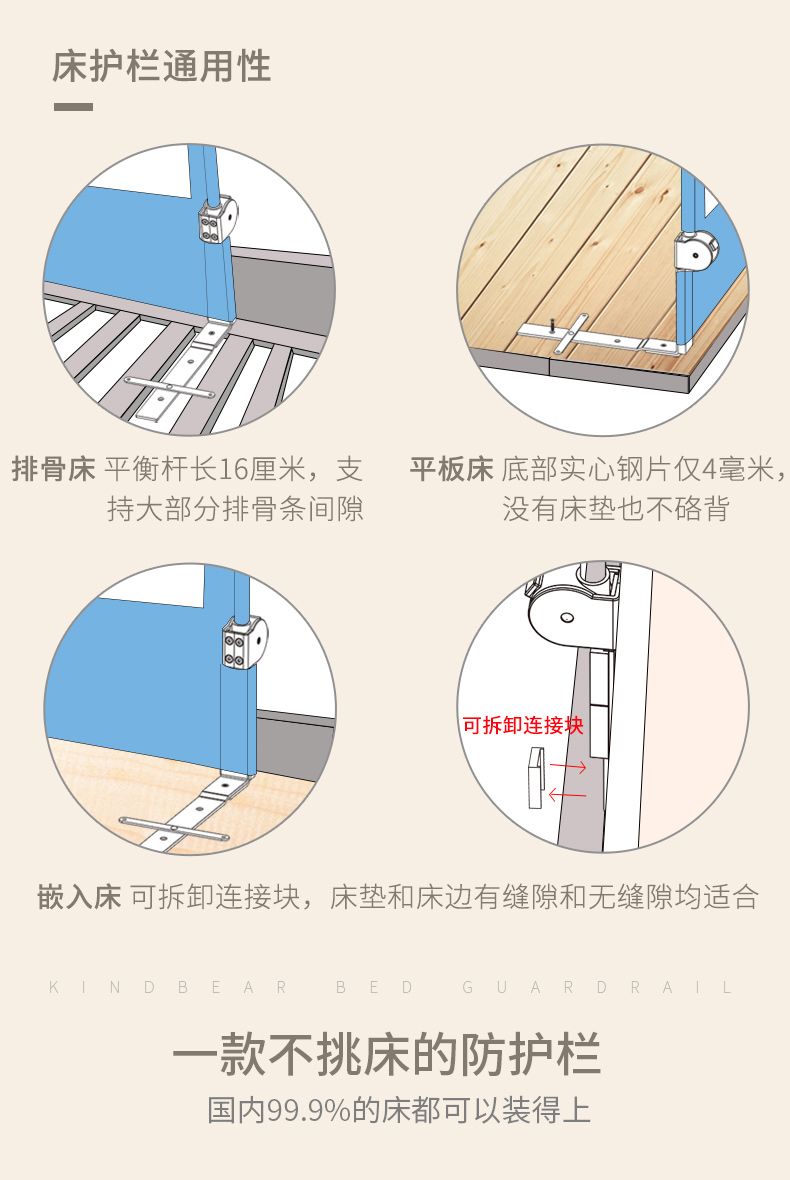 床护栏通用性

排骨床 平衡杆长16厘米，支持大部分排骨条间隙

平板床 底部实心钢片仅4毫米，没有床垫也不硌背

可拆卸连接块

嵌入床 可拆卸连接块，床垫和床边有缝隙和无缝隙均适合

KINDBEAR BED GUARDRAIL

一款不挑床的防护栏

国内99.9%的床都可以装得上