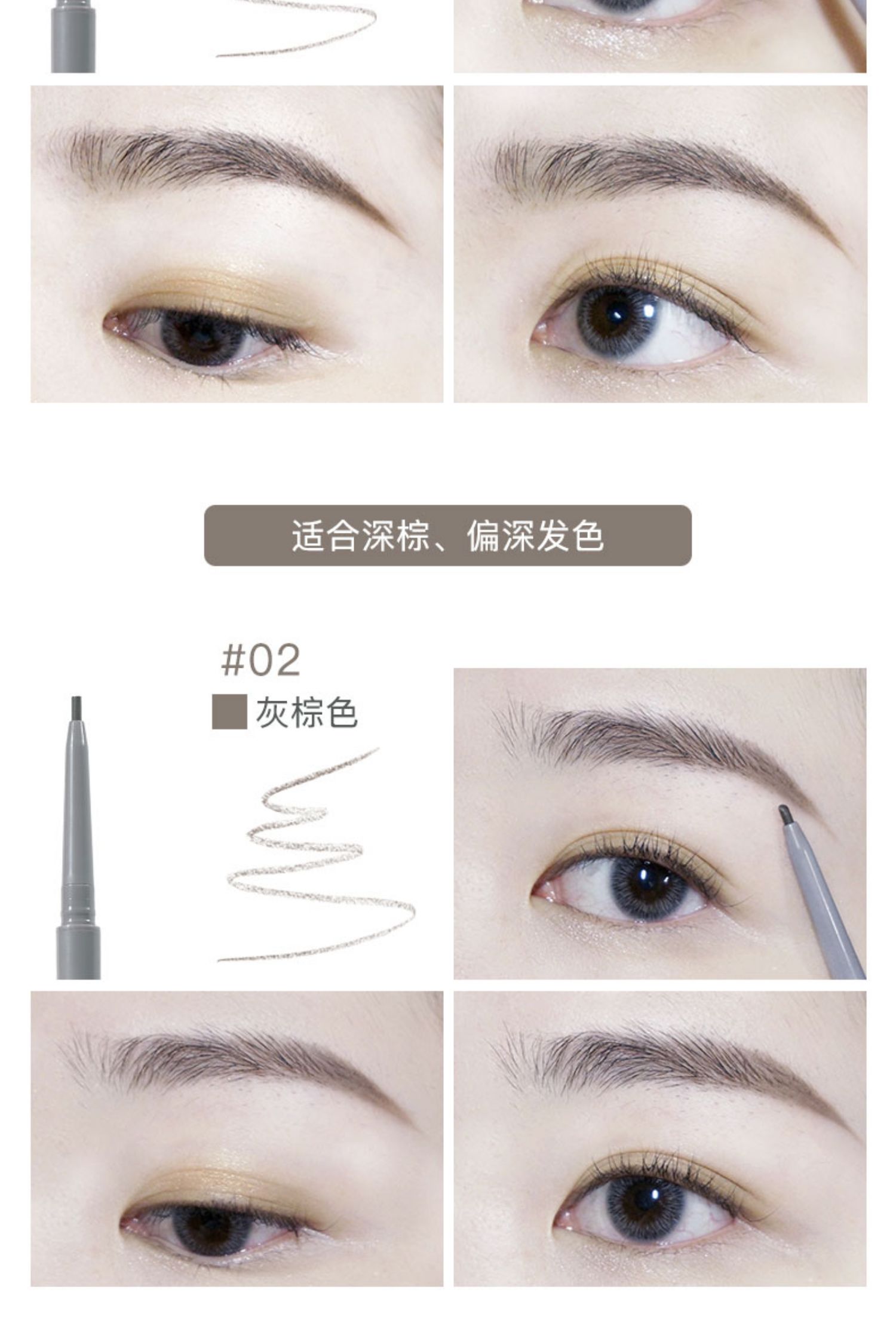 适合深棕、偏深发色

#02
灰棕色