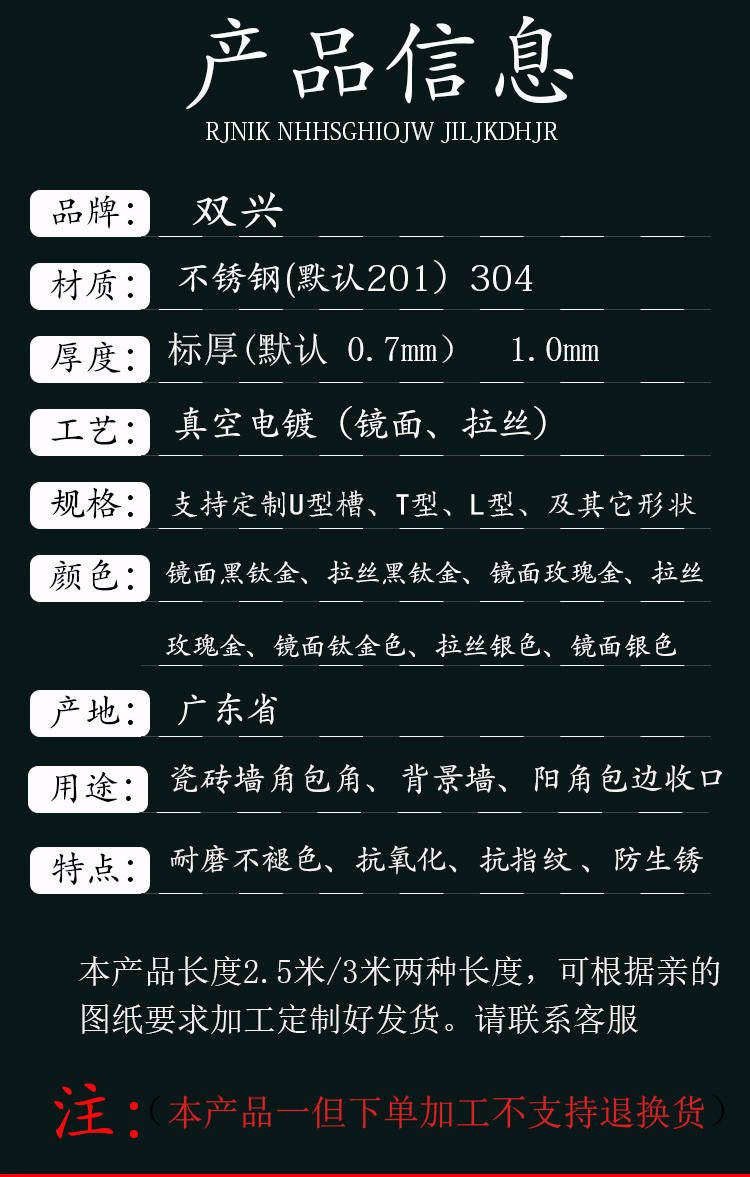 产品信息
RJNIK NHHSGHIOJW JILJKDHJR

品牌: 双兴

材质: 不锈钢(默认201) 304

厚度: 标厚(默认 0.7mm) 1.0mm

工艺: 真空电镀(镜面、拉丝)

规格: 支持定制U型槽、T型、L型、及其它形状

颜色: 镜面黑钛金、拉丝黑钛金、镜面玫瑰金、拉丝玫瑰金、镜面钛金色、拉丝银色、镜面银色

产地: 广东省

用途: 瓷砖墙角包角、背景墙、阳角包边收口

特点: 耐磨不褪色、抗氧化、抗指纹、防生锈

本产品长度2.5米/3米两种长度,可根据亲的图纸要求加工定制好发货。请联系客服

注:(本产品一但下单加工不支持退换货)