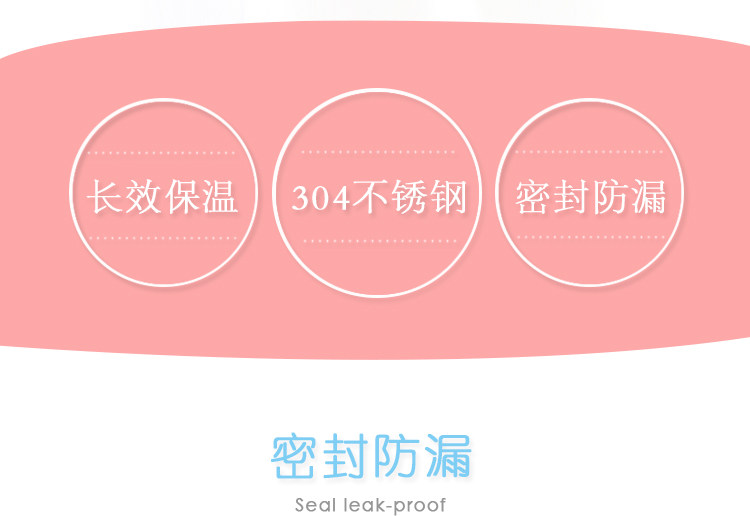 长效保温

304不锈钢

密封防漏

密封防漏

Seal leak-proof