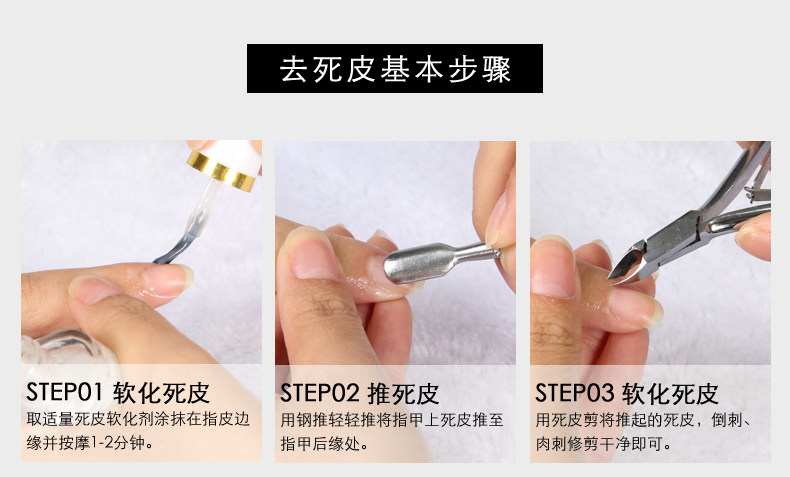 去死皮基本步骤

STEP01 软化死皮
取适量死皮软化剂涂抹在指皮边缘并按摩1-2分钟。

STEP02 推死皮
用钢推轻轻推将指甲上死皮推至指甲后缘处。

STEP03 软化死皮
用死皮剪将推起的死皮，倒刺、肉刺修剪干净即可。