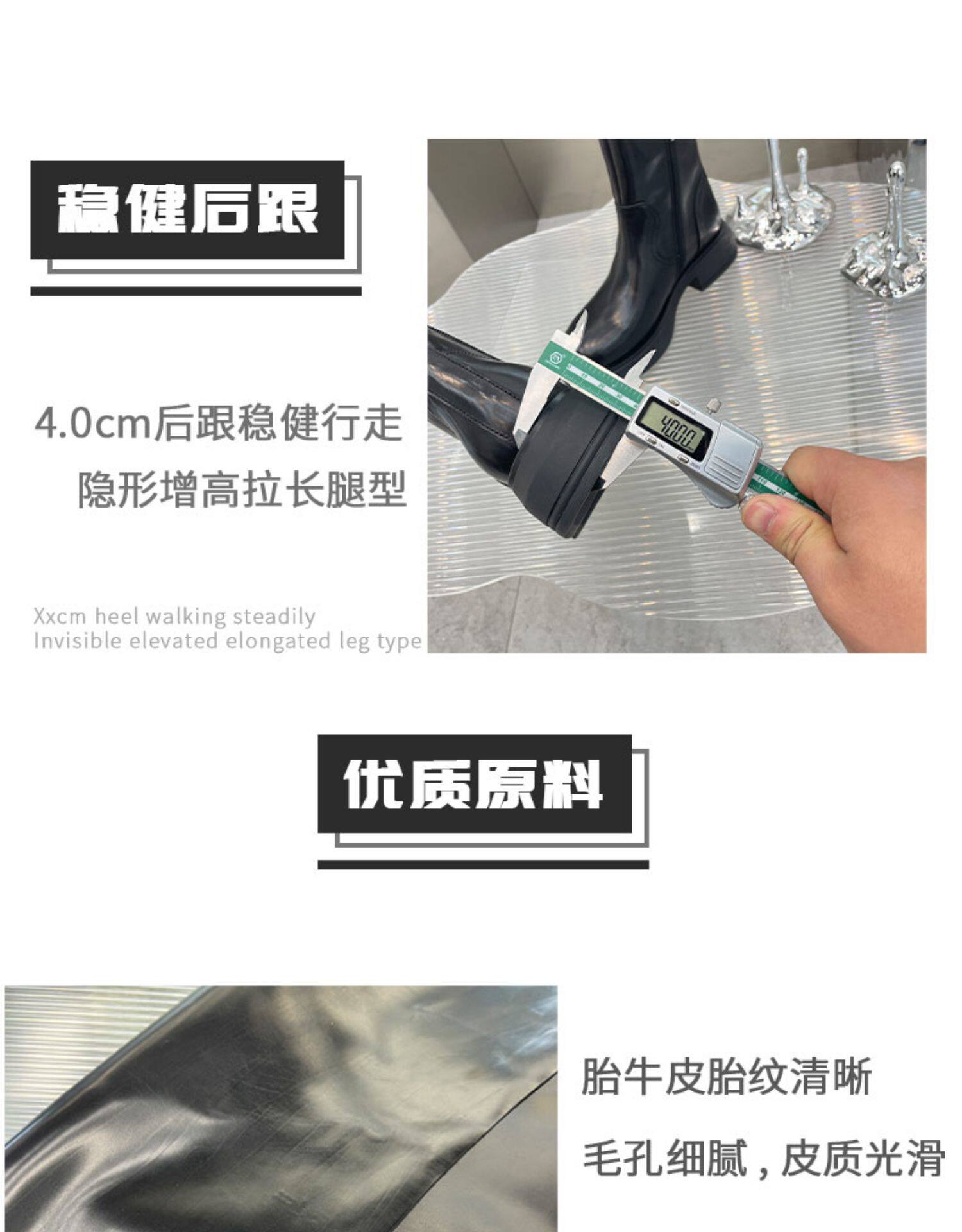 稳健后跟

4.0cm后跟稳健行走
隐形增高拉长腿型

Xxcm heel walking steadily
Invisible elevated elongated leg type

40.00

优质原料

胎牛皮胎纹清晰
毛孔细腻，皮质光滑