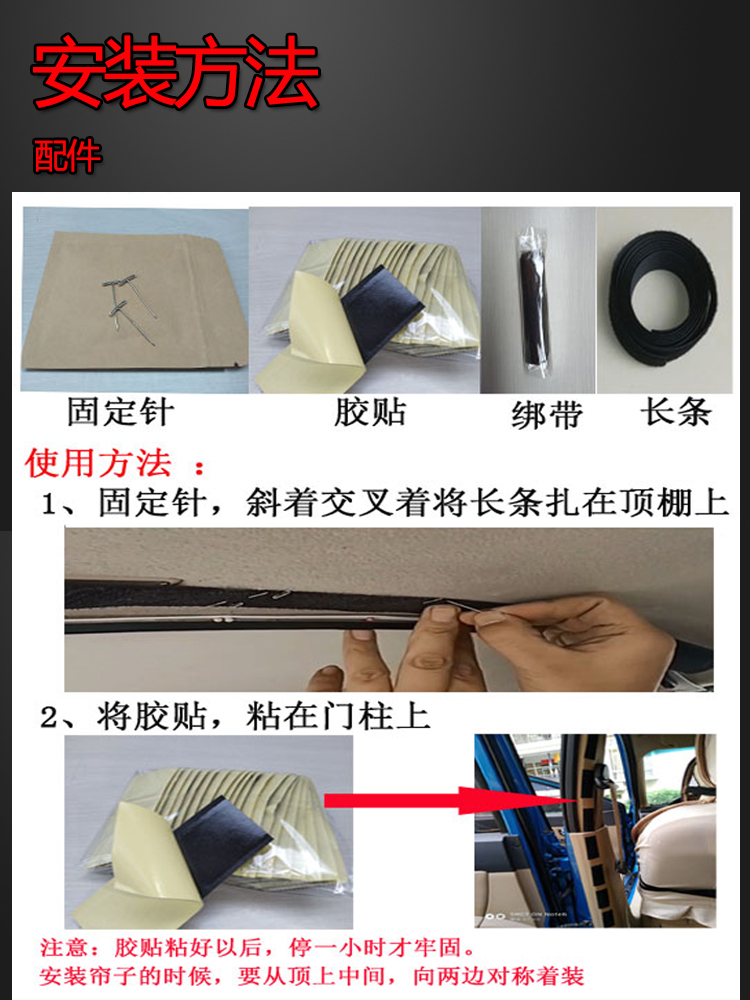 安装方法

配件

固定针

胶贴

绑带

长条

使用方法 ：

1、固定针，斜着交叉着将长条扎在顶棚上

2、将胶贴，粘在门柱上

注意：胶贴粘好以后，停一小时才牢固。
安装帘子的时候，要从顶上中间，向两边对称着装