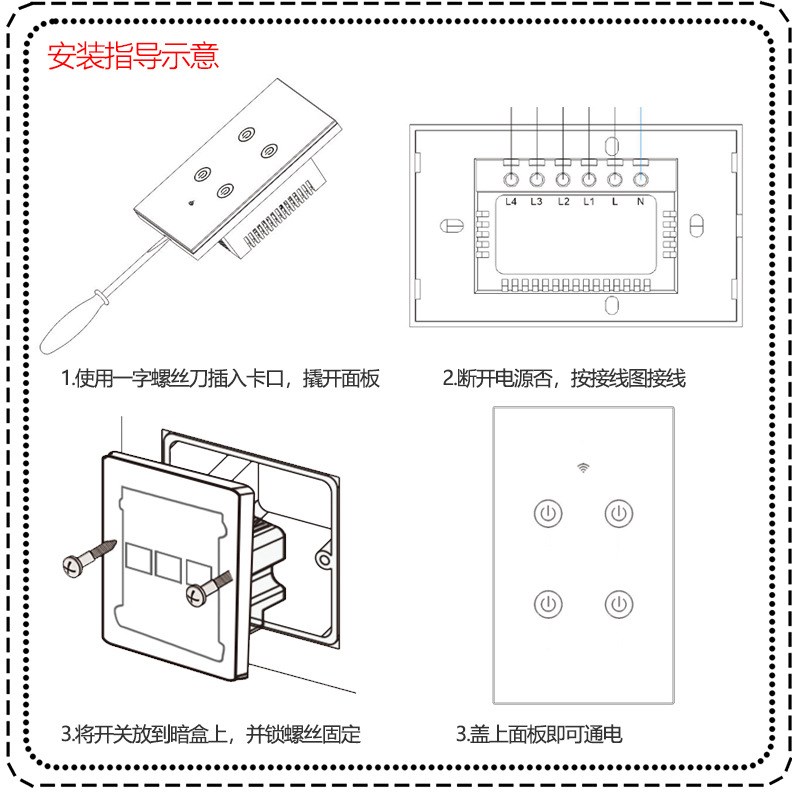 安装指导示意

L4 L3 L2 L1 L N

1.使用一字螺丝刀插入卡口，撬开面板

2.断开电源否，按接线图接线

3.将开关放到暗盒上，并锁螺丝固定

3.盖上面板即可通电