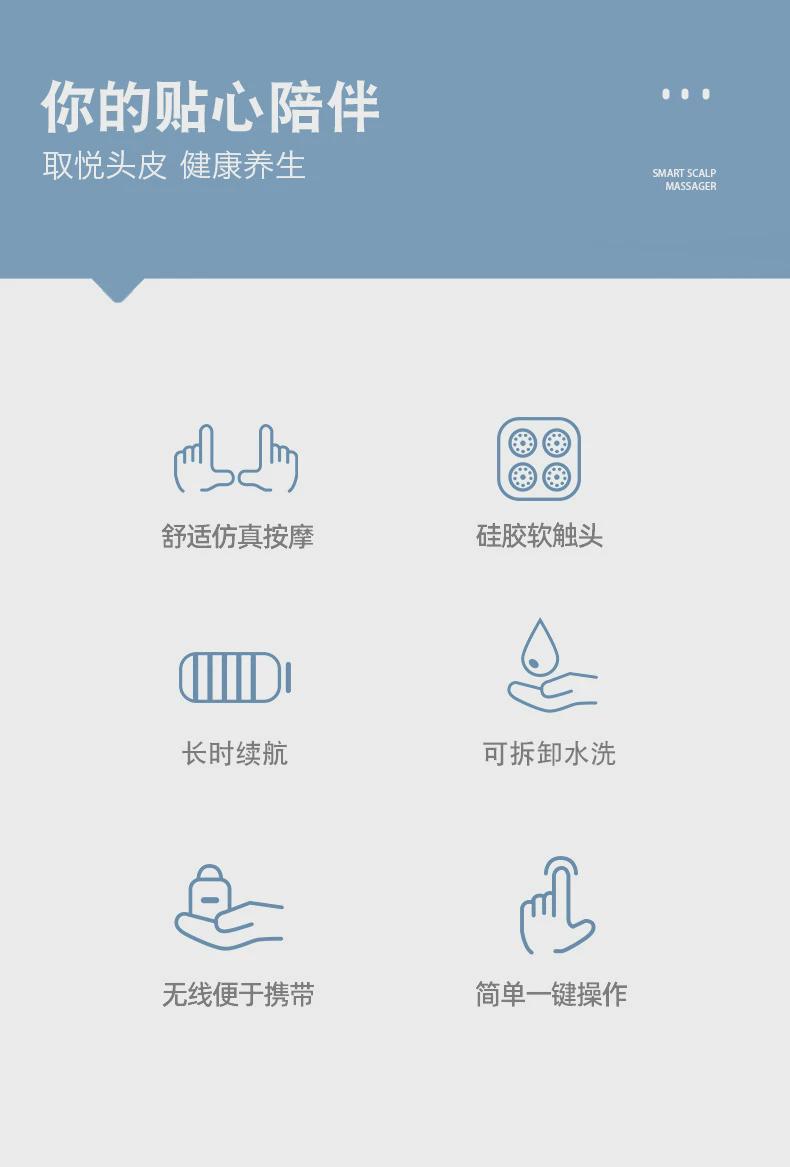 你的贴心陪伴

取悦头皮 健康养生

SMART SCALP
MASSAGER

舒适仿真按摩

硅胶软触头

长时续航

可拆卸水洗

无线便于携带

简单一键操作