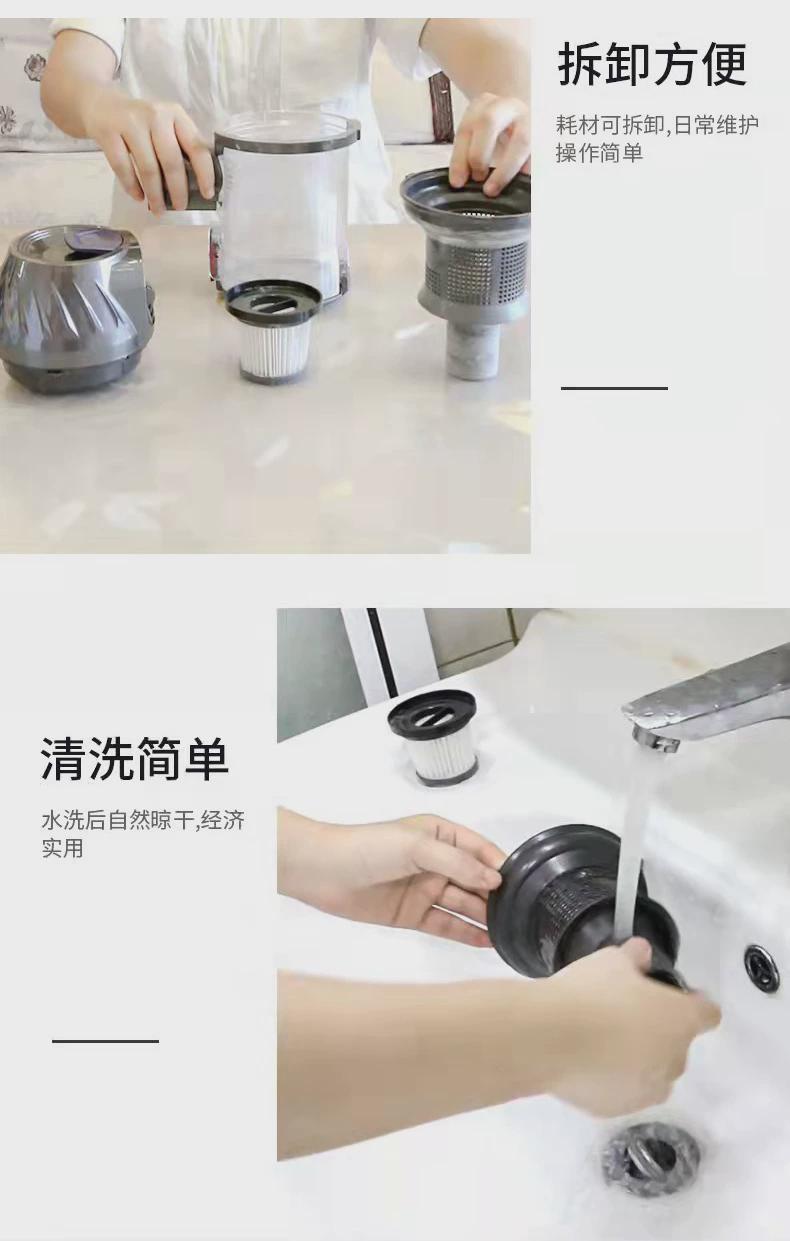 拆卸方便

耗材可拆卸,日常维护操作简单

清洗简单

水洗后自然晾干,经济实用