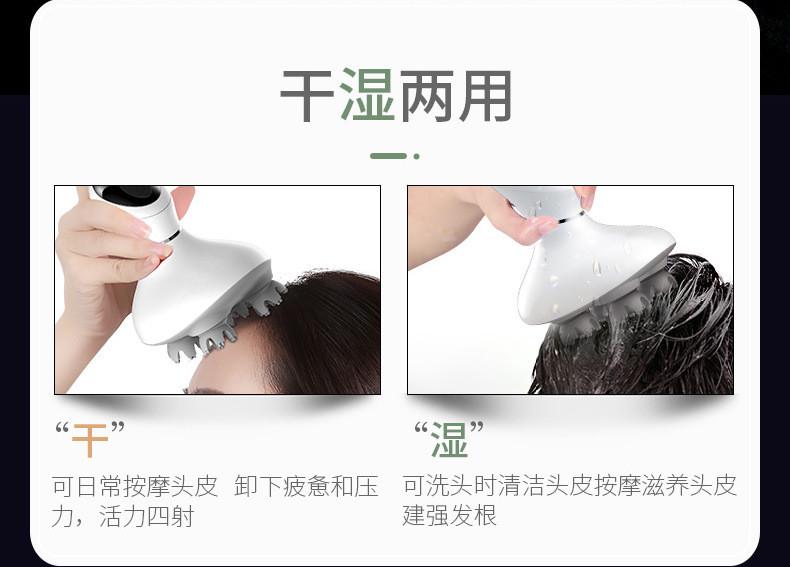 干湿两用

“干”

可日常按摩头皮 卸下疲惫和压力，活力四射

“湿”

可洗头时清洁头皮按摩滋养头皮建强发根