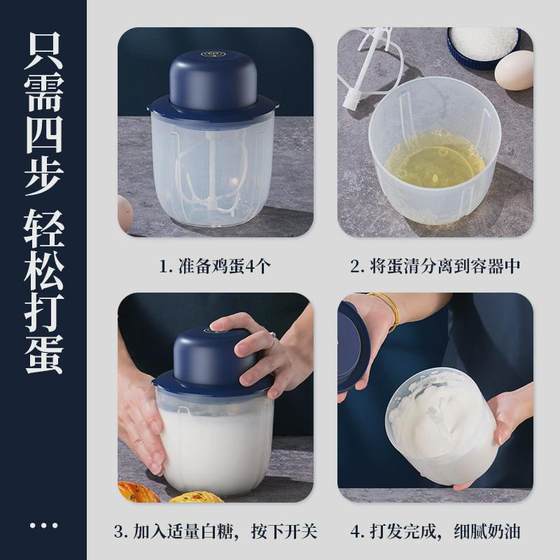 只需四步 轻松打蛋

...

1. 准备鸡蛋4个

2. 将蛋清分离到容器中

3. 加入适量白糖，按下开关

4. 打发完成，细腻奶油