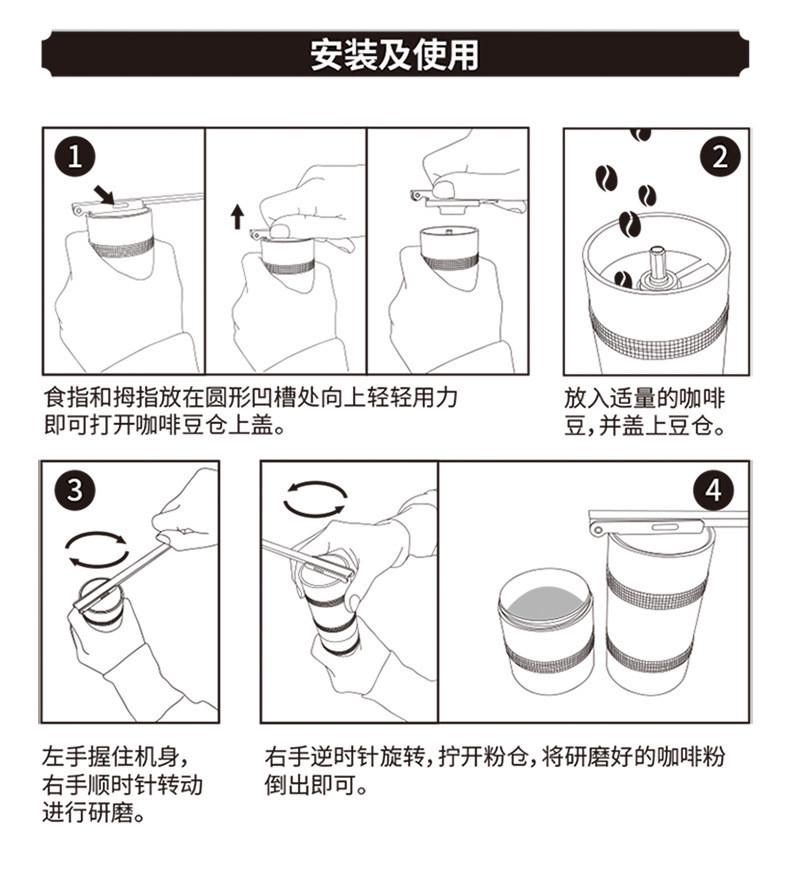 安装及使用

1

食指和拇指放在圆形凹槽处向上轻轻用力即可打开咖啡豆仓上盖。

2

放入适量的咖啡豆，并盖上豆仓。

3

左手握住机身，右手顺时针转动进行研磨。

4

右手逆时针旋转，拧开粉仓，将研磨好的咖啡粉倒出即可。