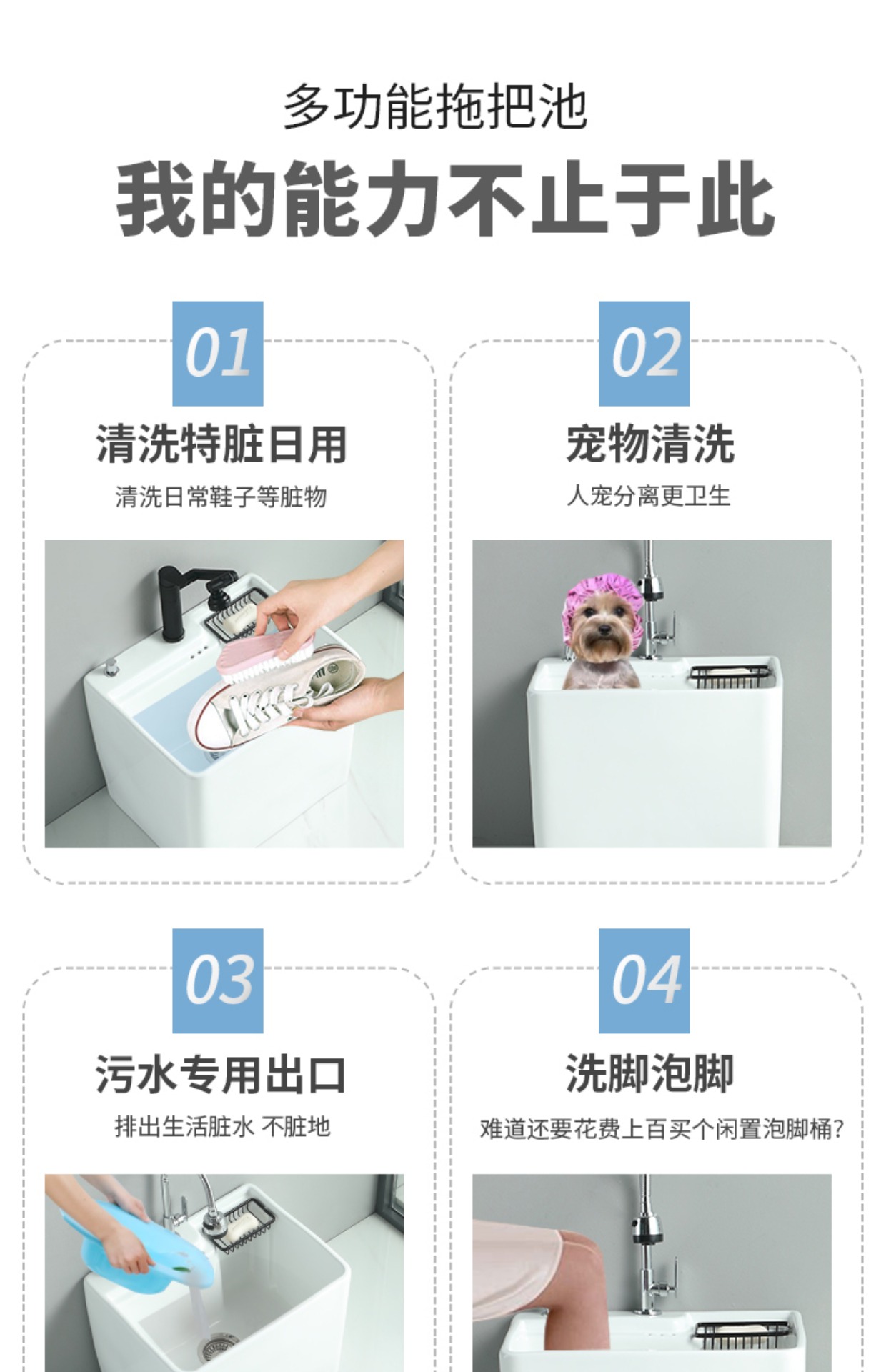 多功能拖把池

我的能力不止于此

01

清洗特脏日用

清洗日常鞋子等脏物

02

宠物清洗

人宠分离更卫生

03

污水专用出口

排出生活脏水 不脏地

04

洗脚泡脚

难道还要花费上百买个闲置泡脚桶?