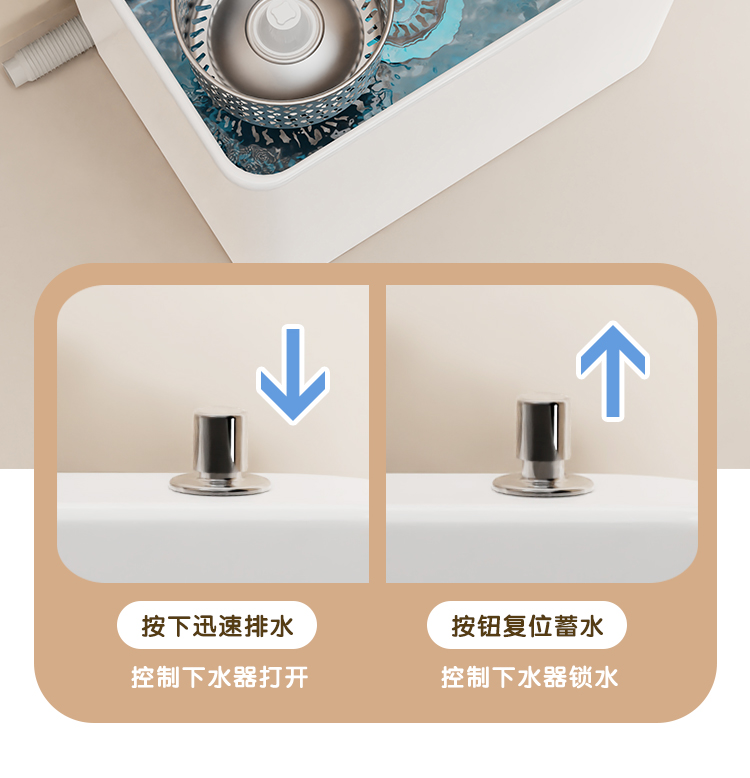 按下迅速排水

控制下水器打开

按钮复位蓄水

控制下水器锁水