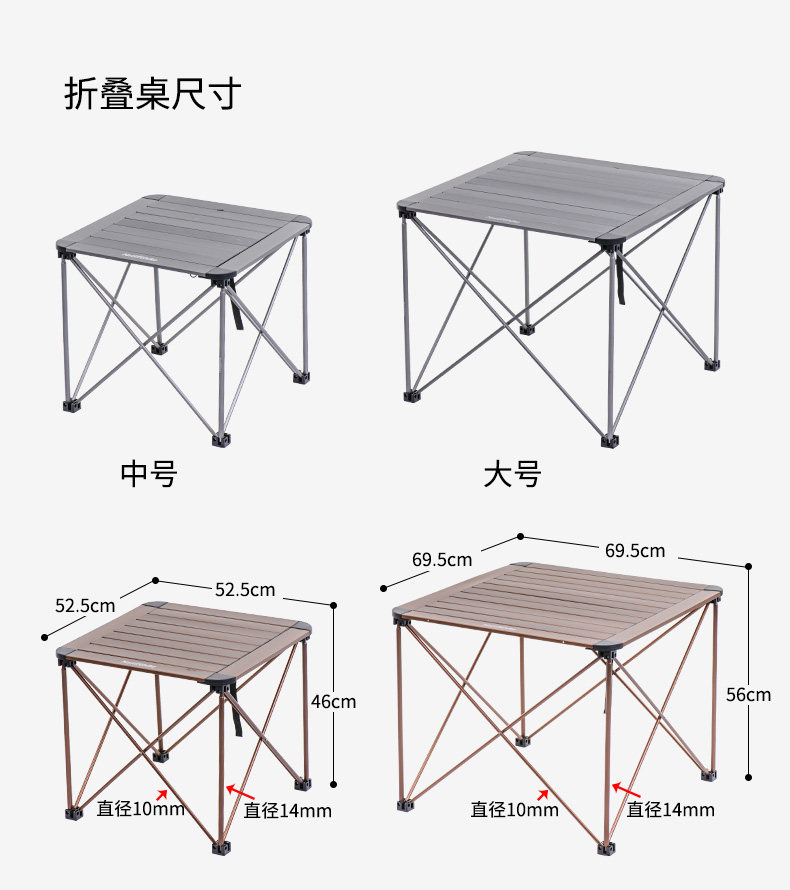 折叠桌尺寸

中号

大号

52.5cm
52.5cm
46cm
直径10mm
直径14mm

69.5cm
69.5cm
56cm
直径10mm
直径14mm