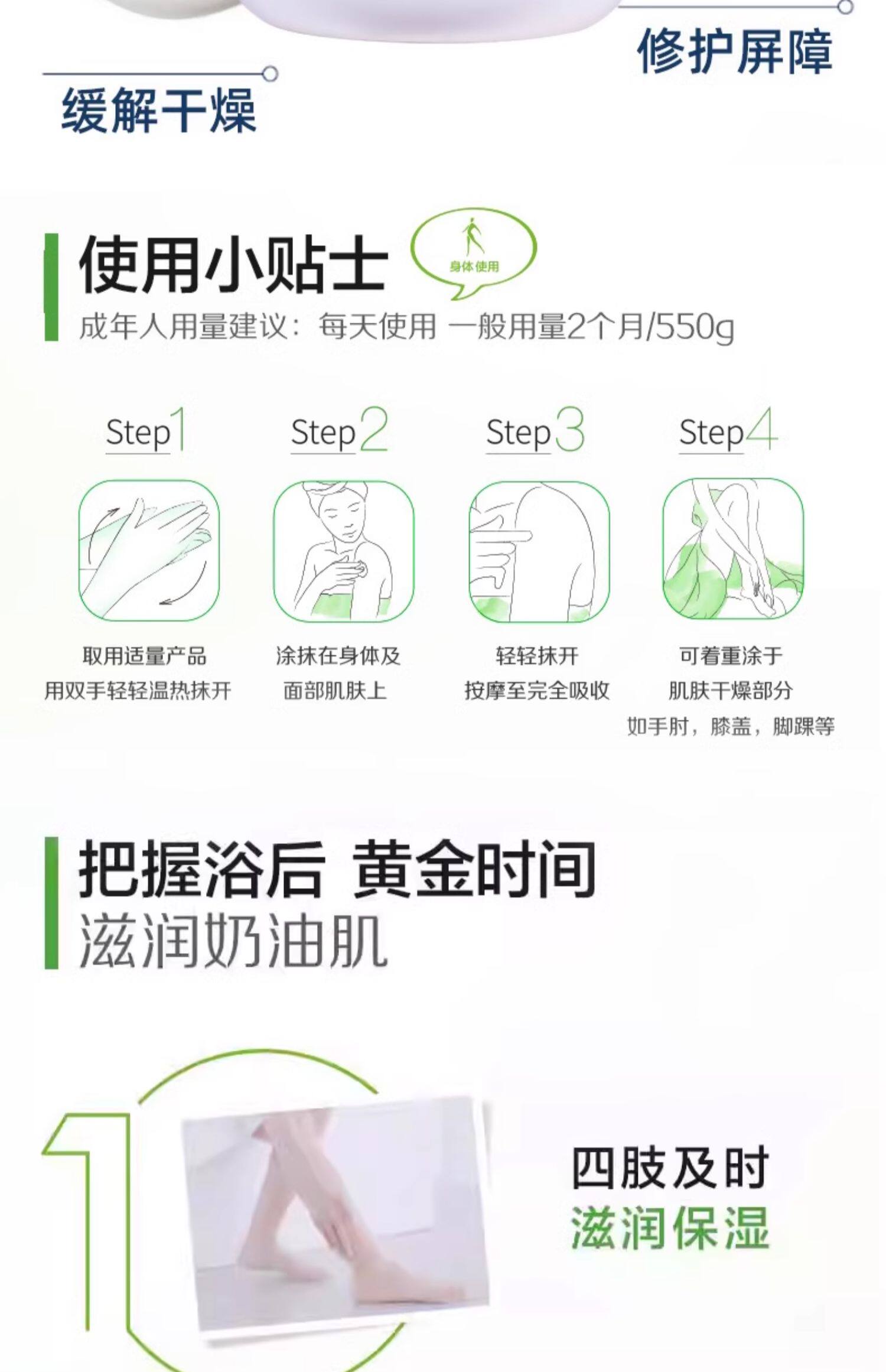 修护屏障

缓解干燥

使用小贴士

身体使用

成年人用量建议：每天使用 一般用量2个月/550g

Step1

取用适量产品
用双手轻轻温热抹开

Step2

涂抹在身体及
面部肌肤上

Step3

轻轻抹开
按摩至完全吸收

Step4

可着重涂于
肌肤干燥部分
如手肘，膝盖，脚踝等

把握浴后 黄金时间
滋润奶油肌

1

四肢及时
滋润保湿