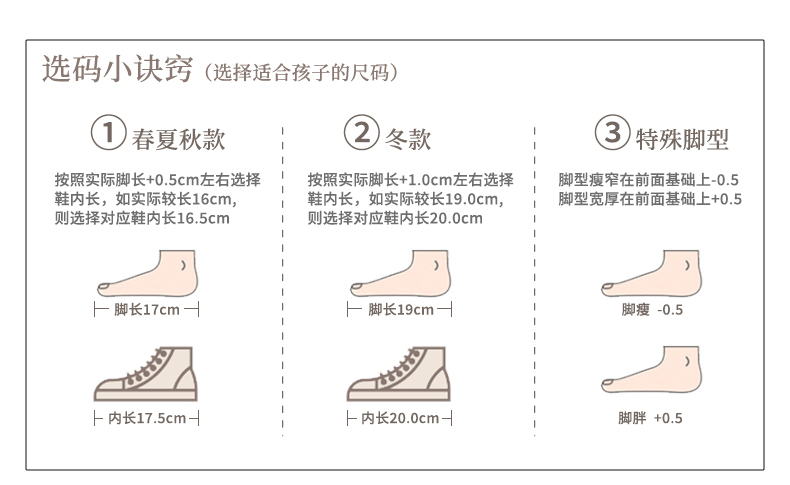 选码小诀窍（选择适合孩子的尺码）

① 春夏秋款

按照实际脚长+0.5cm左右选择鞋内长，如实际较长16cm，则选择对应鞋内长16.5cm

脚长17cm

内长17.5cm

② 冬款

按照实际脚长+1.0cm左右选择鞋内长，如实际较长19.0cm，则选择对应鞋内长20.0cm

脚长19cm

内长20.0cm

③ 特殊脚型

脚型瘦窄在前面基础上-0.5
脚型宽厚在前面基础上+0.5

脚瘦 -0.5

脚胖 +0.5