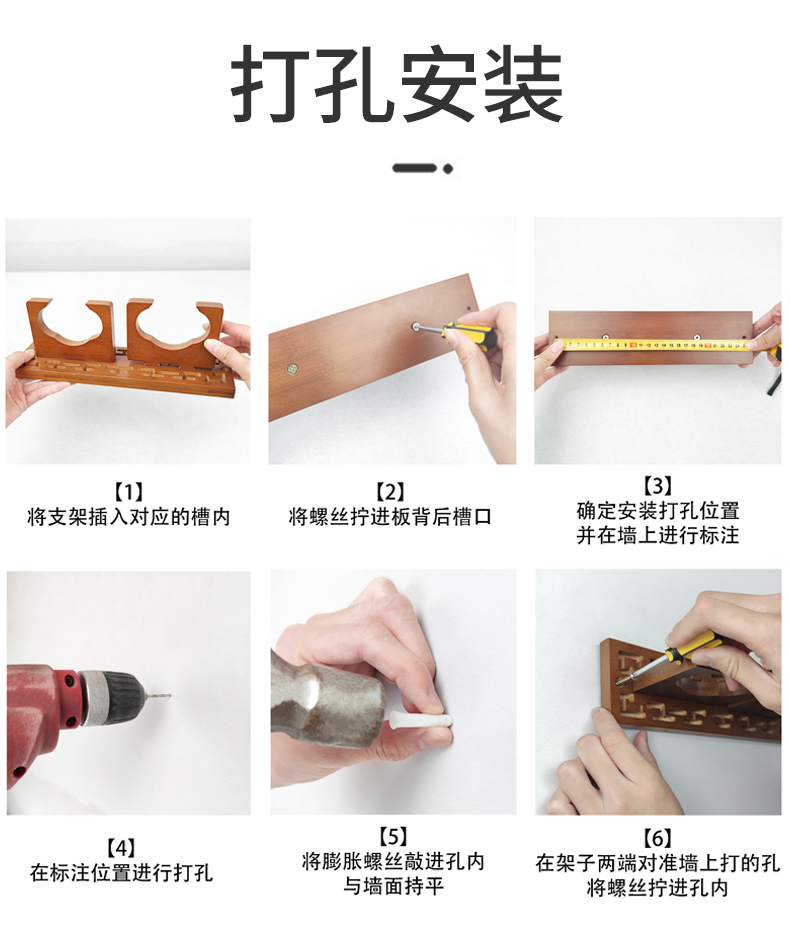 打孔安装

【1】
将支架插入对应的槽内

【2】
将螺丝拧进板背后槽口

【3】
确定安装打孔位置
并在墙上进行标注

【4】
在标注位置进行打孔

【5】
将膨胀螺丝敲进孔内
与墙面持平

【6】
在架子两端对准墙上打的孔
将螺丝拧进孔内