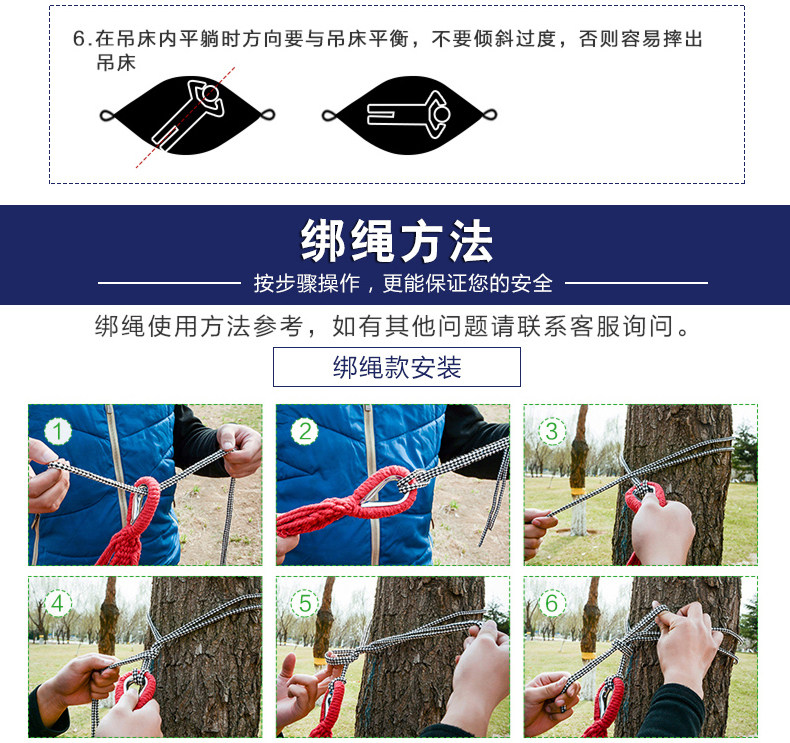 6.在吊床内平躺时方向要与吊床平衡，不要倾斜过度，否则容易摔出吊床

绑绳方法

按步骤操作，更能保证您的安全

绑绳使用方法参考，如有其他问题请联系客服询问。

绑绳款安装

1

2

3

4

5

6