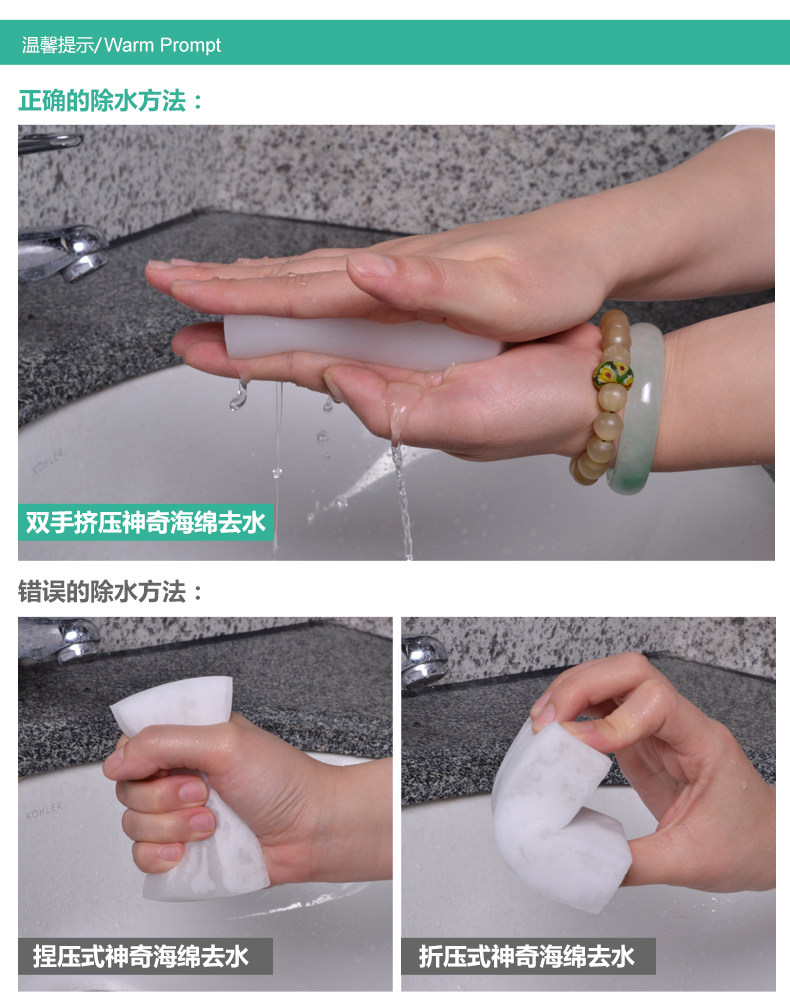 温馨提示/Warm Prompt

正确的除水方法：

KOHLER

双手挤压神奇海绵去水

错误的除水方法：

KOHLER

捏压式神奇海绵去水

折压式神奇海绵去水