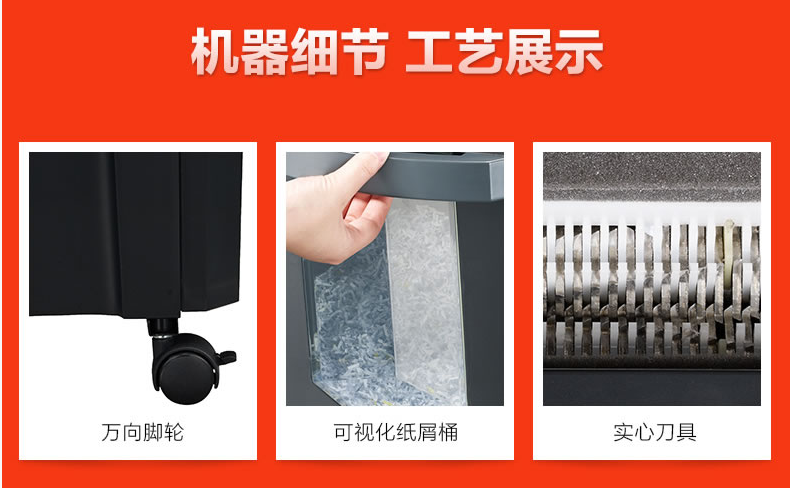 机器细节 工艺展示

万向脚轮

可视化纸屑桶

实心刀具