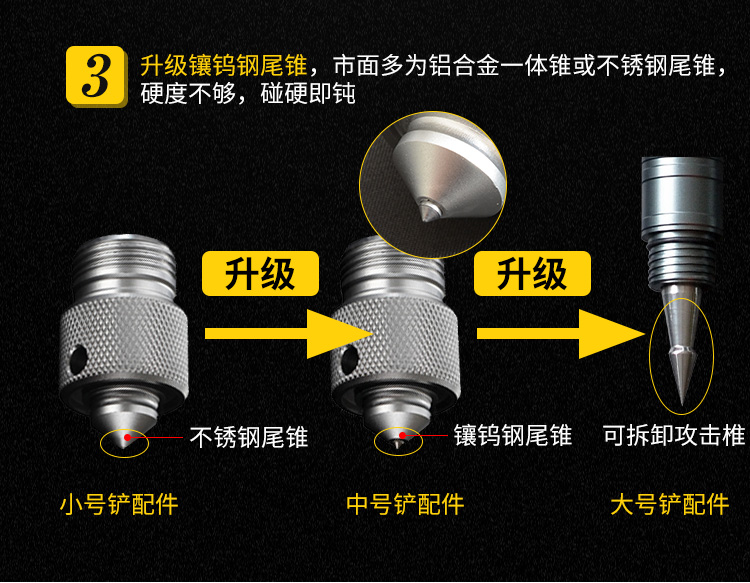 3 升级镶钨钢尾锥，市面多为铝合金一体锥或不锈钢尾锥，硬度不够，碰硬即钝

升级

升级

不锈钢尾锥

镶钨钢尾锥

可拆卸攻击椎

小号铲配件

中号铲配件

大号铲配件