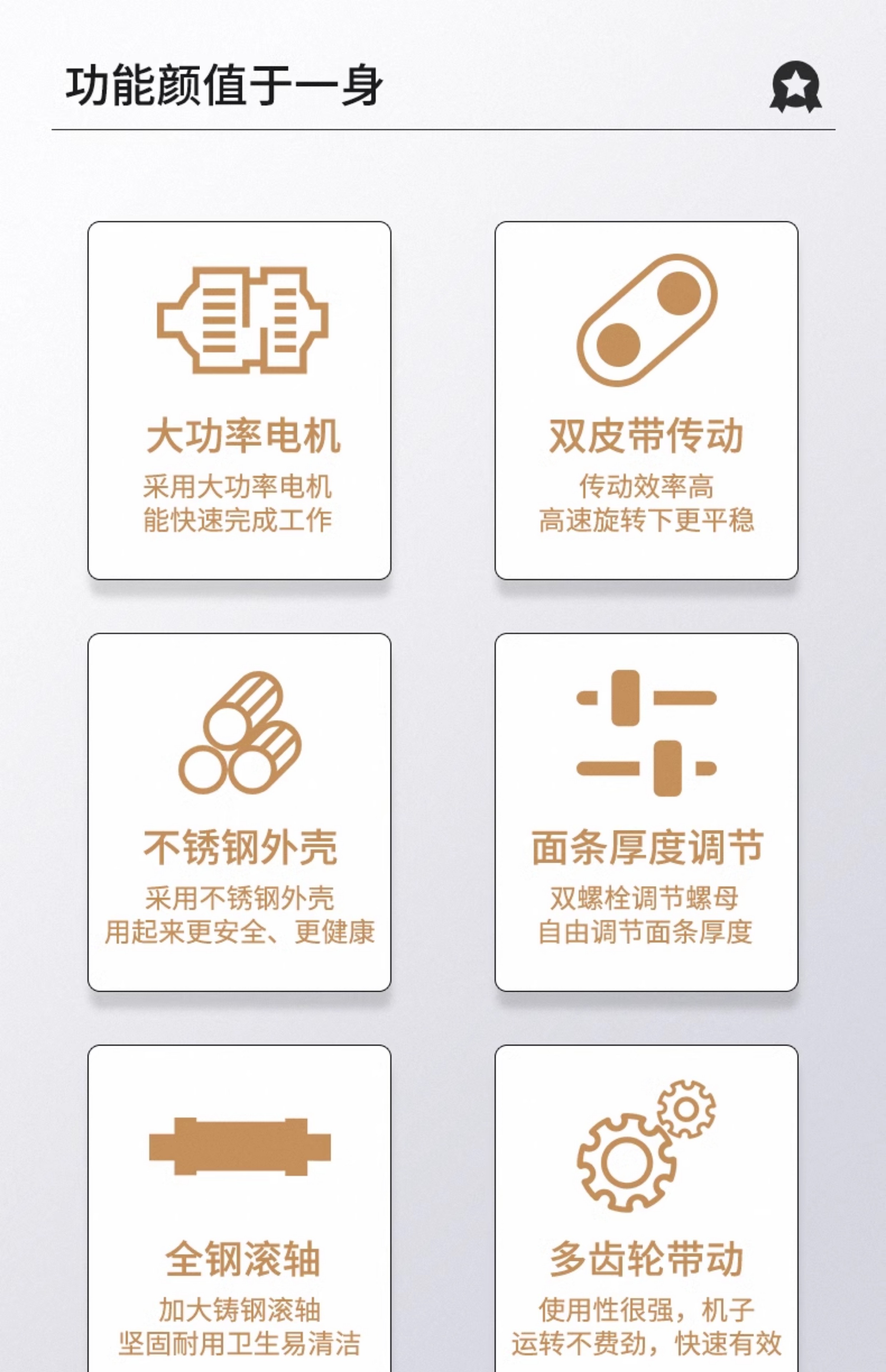 功能颜值于一身

大功率电机

采用大功率电机
能快速完成工作

双皮带传动

传动效率高
高速旋转下更平稳

不锈钢外壳

采用不锈钢外壳
用起来更安全、更健康

面条厚度调节

双螺栓调节螺母
自由调节面条厚度

全钢滚轴

加大铸钢滚轴
坚固耐用卫生易清洁

多齿轮带动

使用性很强，机子
运转不费劲，快速有效