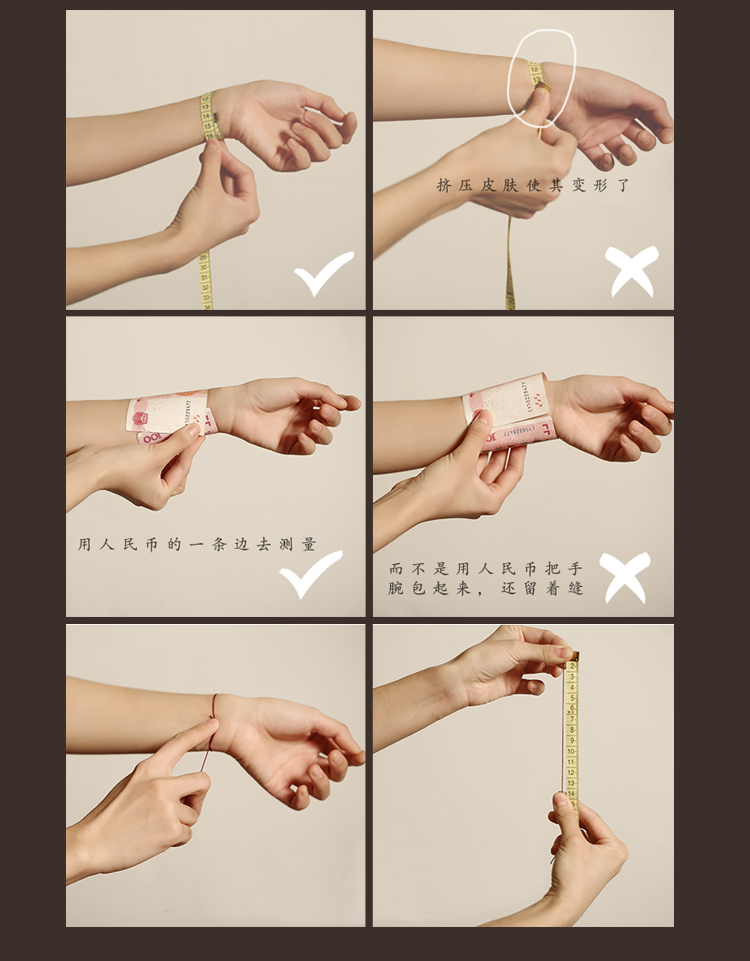 挤压皮肤使其变形了

用人民币的一条边去测量

而不是用人民币把手腕包起来，还留着缝