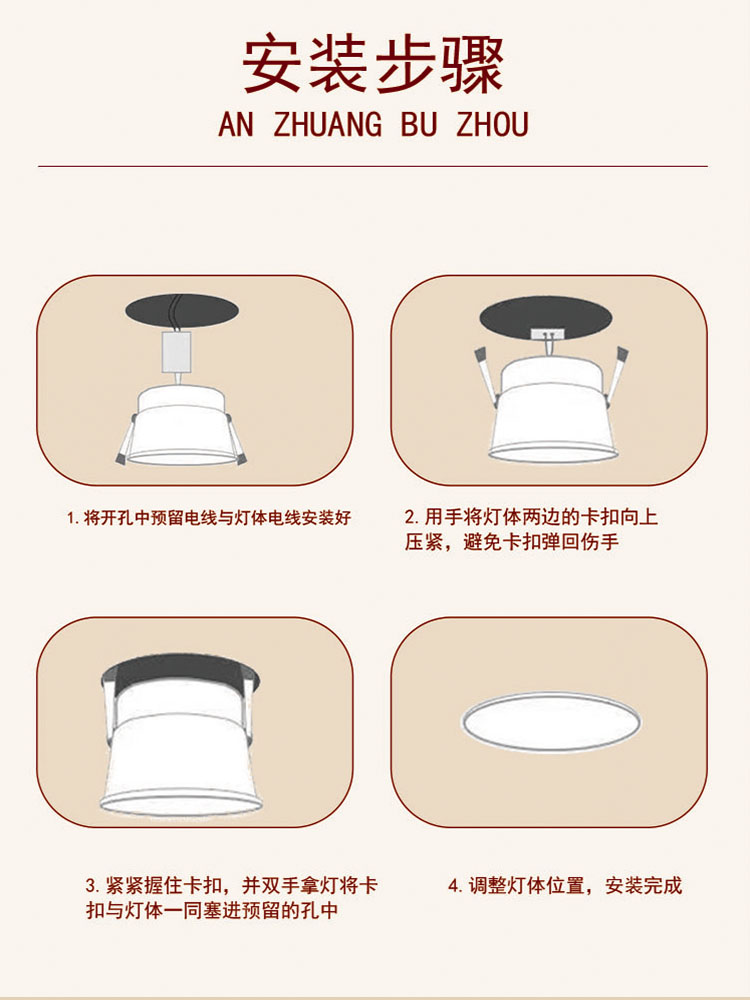 安装步骤

AN ZHUANG BU ZHOU

1. 将开孔中预留电线与灯体电线安装好

2. 用手将灯体两边的卡扣向上压紧，避免卡扣弹回伤手

3. 紧紧握住卡扣，并双手拿灯将卡扣与灯体一同塞进预留的孔中

4. 调整灯体位置，安装完成